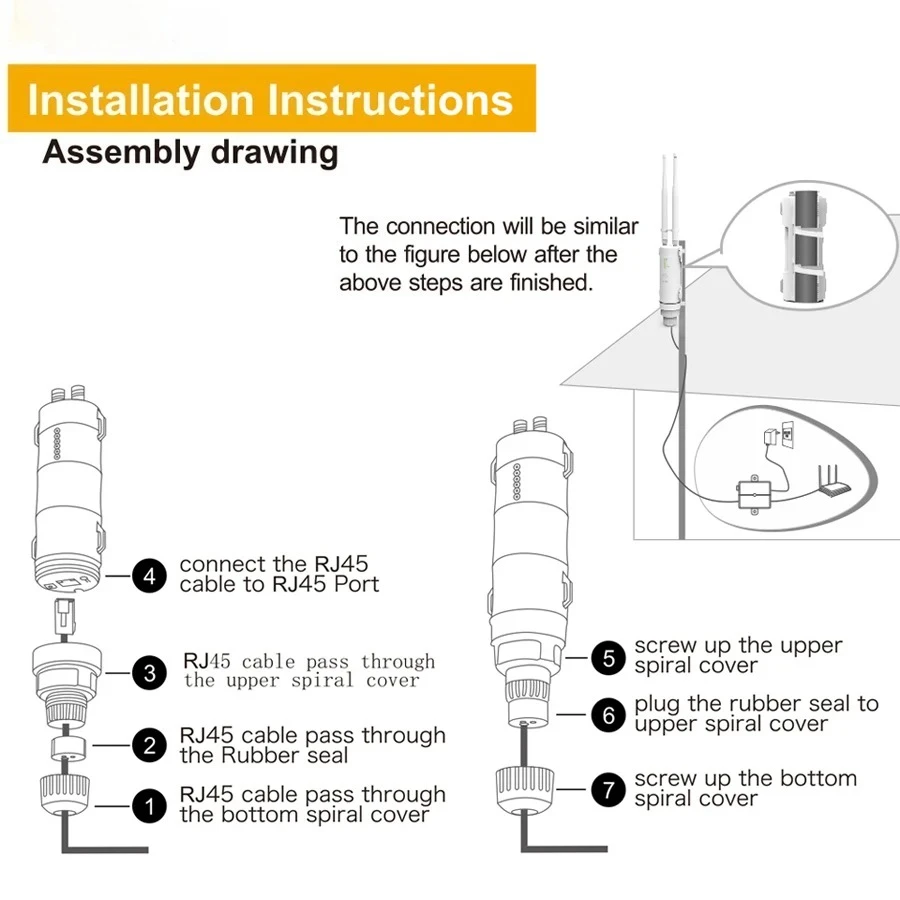 Installation Instructions

Assembly drawing

The connection will be similar to the figure below after the above steps are finished.

4 connect the RJ45 cable to RJ45 Port

3 RJ45 cable pass through the upper spiral cover

2 RJ45 cable pass through the Rubber seal

1 RJ45 cable pass through the bottom spiral cover

5 screw up the upper spiral cover

6 plug the rubber seal to upper spiral cover

7 screw up the bottom spiral cover