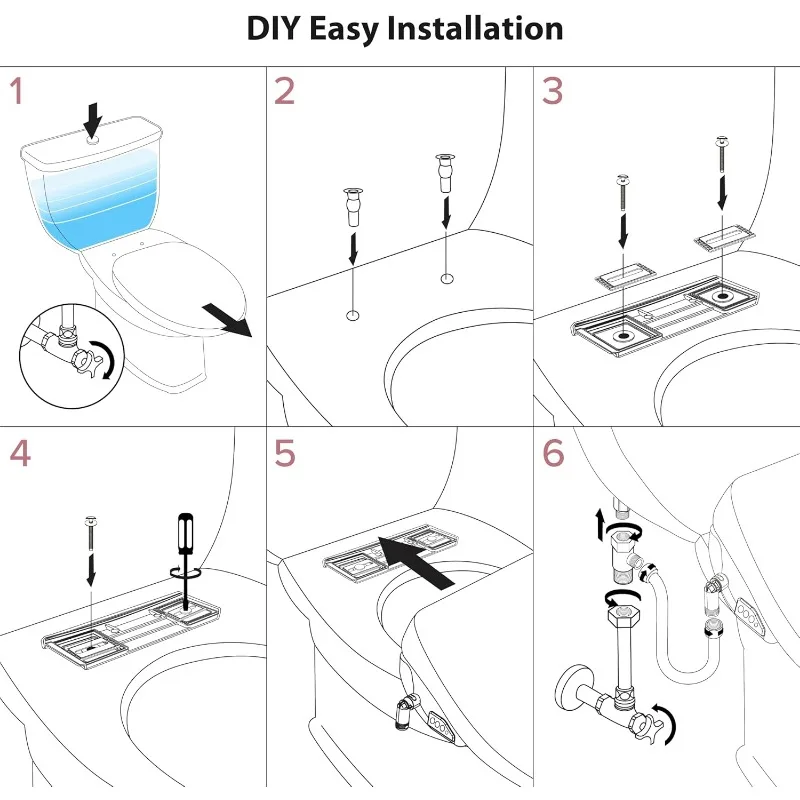 DIY Easy Installation

1

2

3

4

5

6