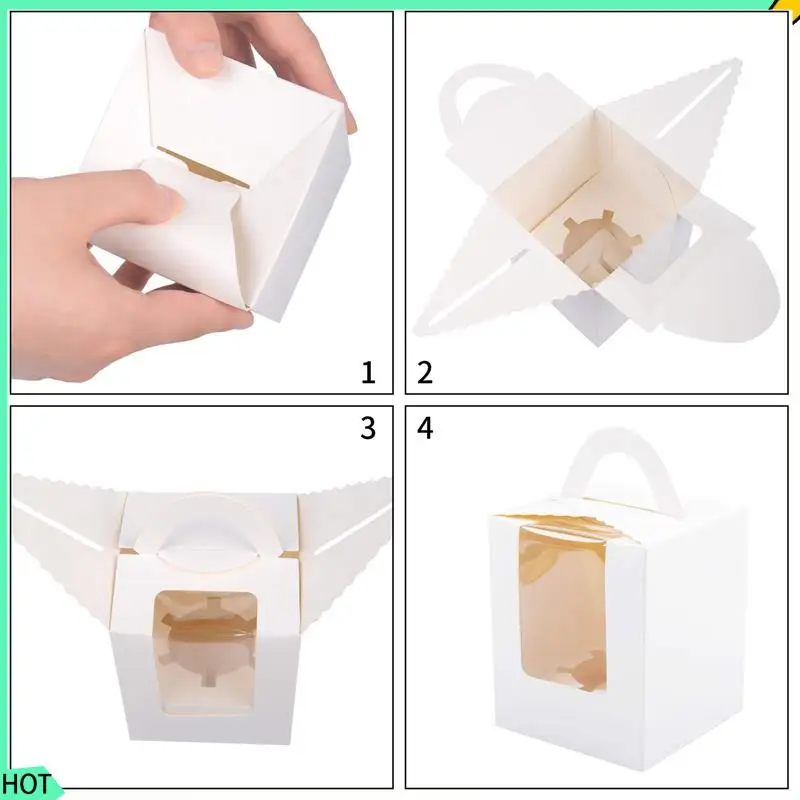 1
2
3
4
HOT