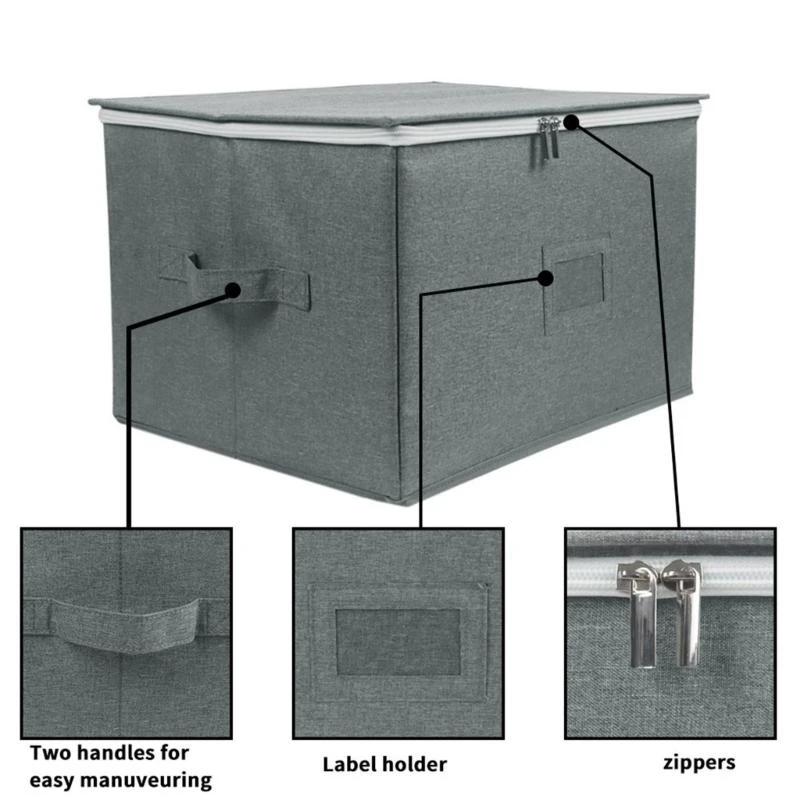 Two handles for easy manuveuring

Label holder

zippers