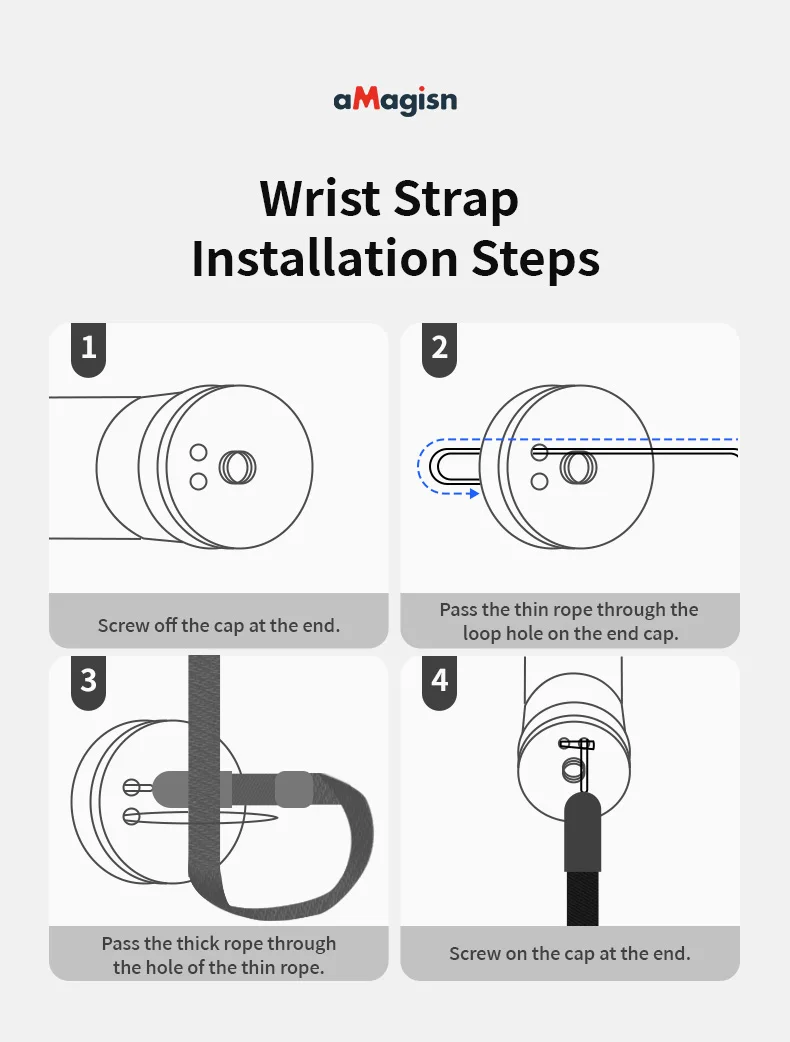 aMagisn

Wrist Strap
Installation Steps

1

Screw off the cap at the end.

2

Pass the thin rope through the loop hole on the end cap.

3

Pass the thick rope through the hole of the thin rope.

4

Screw on the cap at the end.