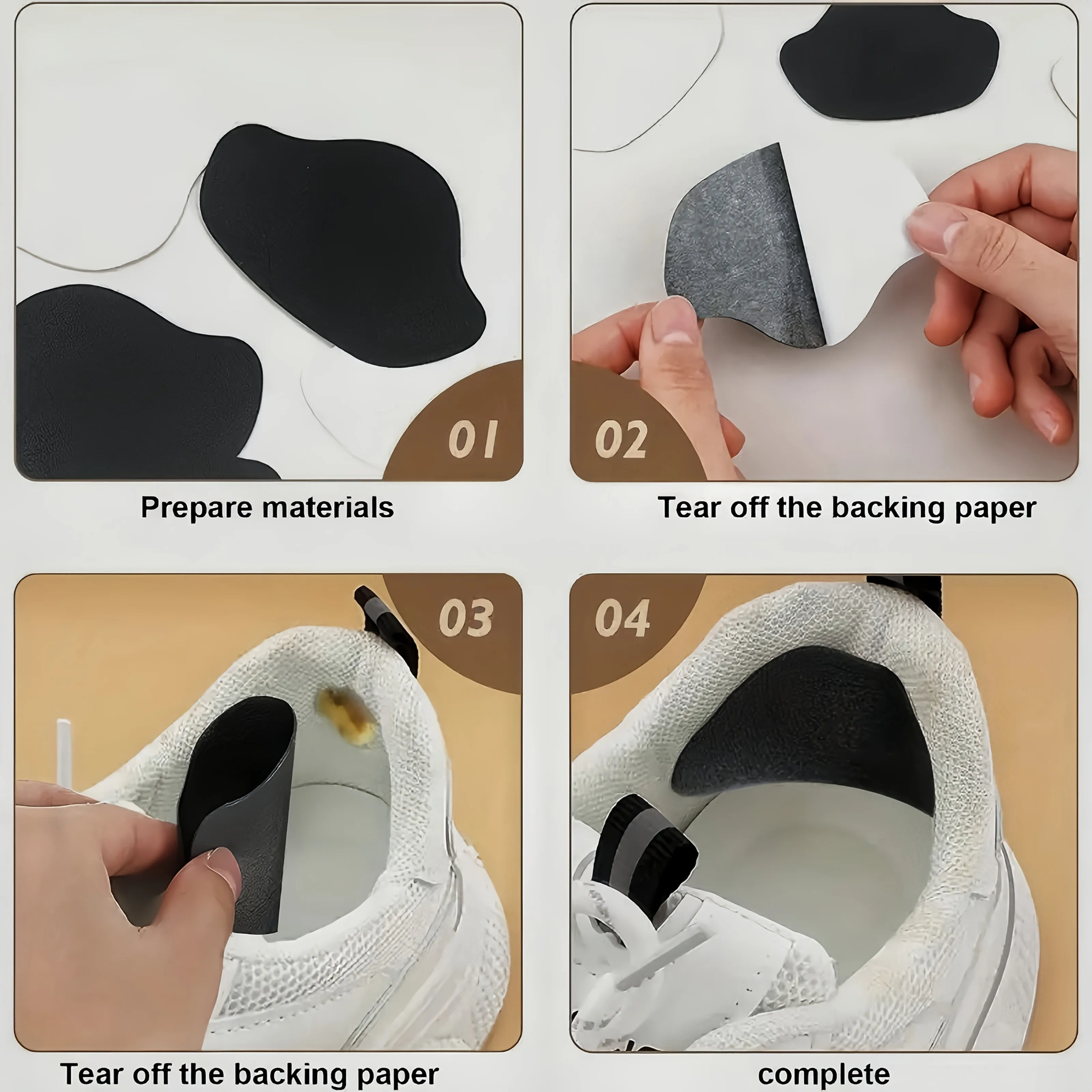 01

Prepare materials

02

Tear off the backing paper

03

Tear off the backing paper

04

complete