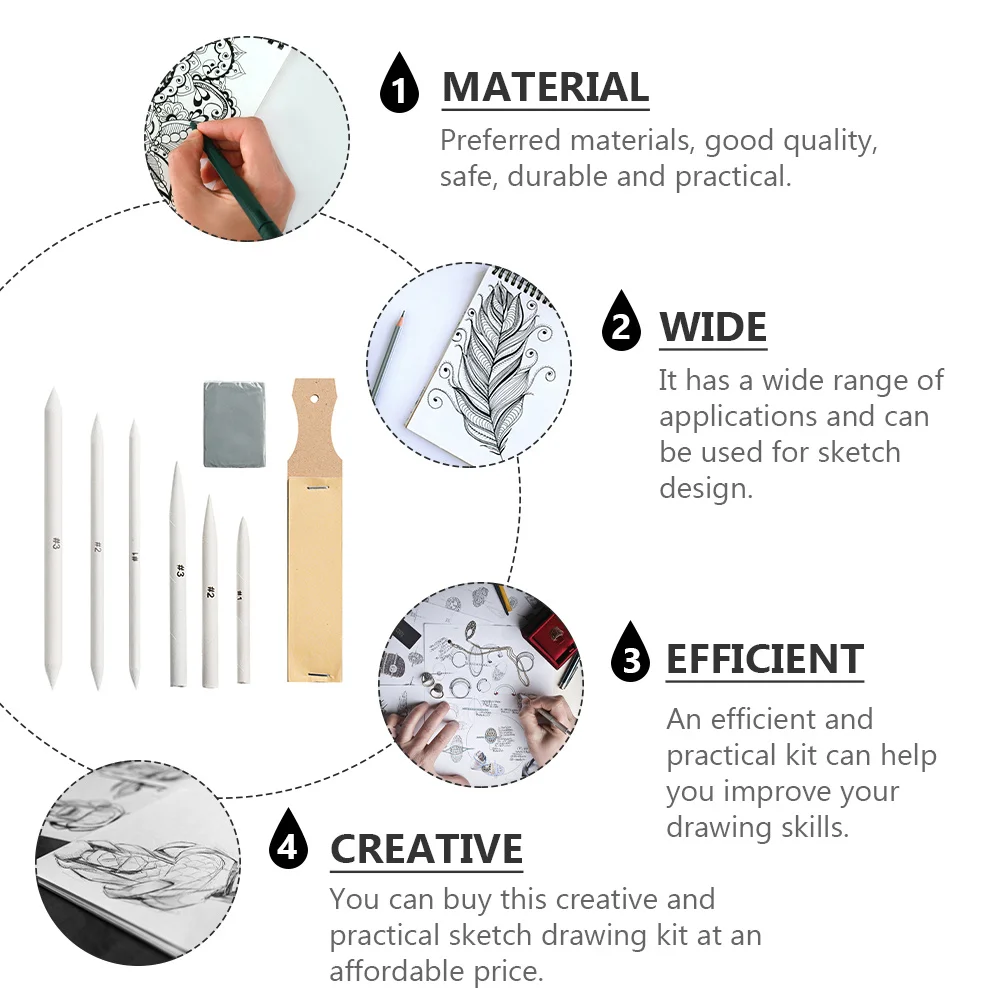 1 MATERIAL
Preferred materials, good quality, safe, durable and practical.

2 WIDE
It has a wide range of applications and can be used for sketch design.

#3 #2 #1 #3 #2 #1

3 EFFICIENT
An efficient and practical kit can help you improve your drawing skills.

4 CREATIVE
You can buy this creative and practical sketch drawing kit at an affordable price.