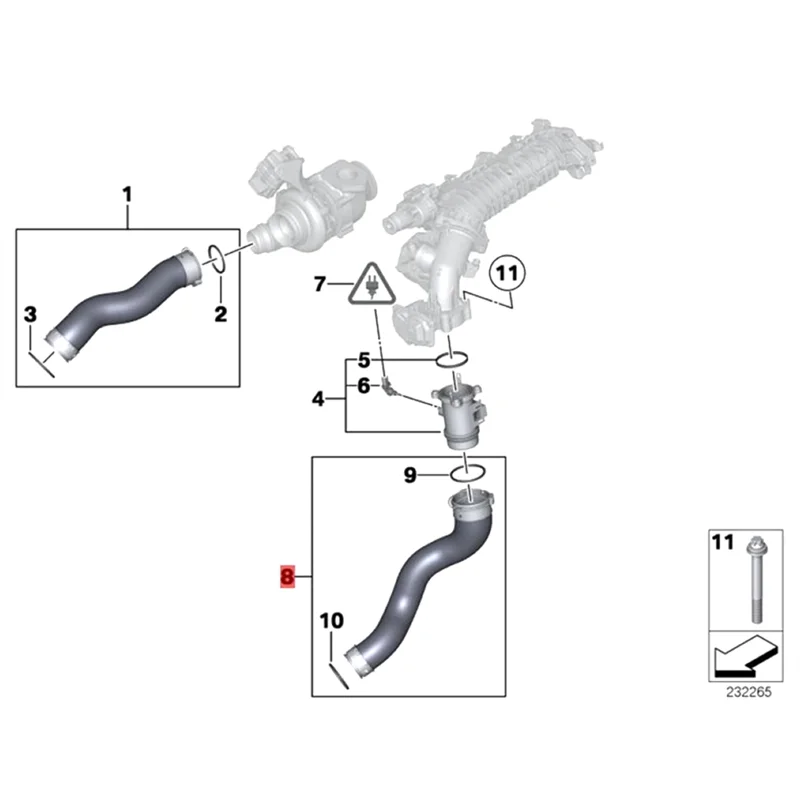 1
2
3
7
11
5
6
4
9
8
10
11
232265