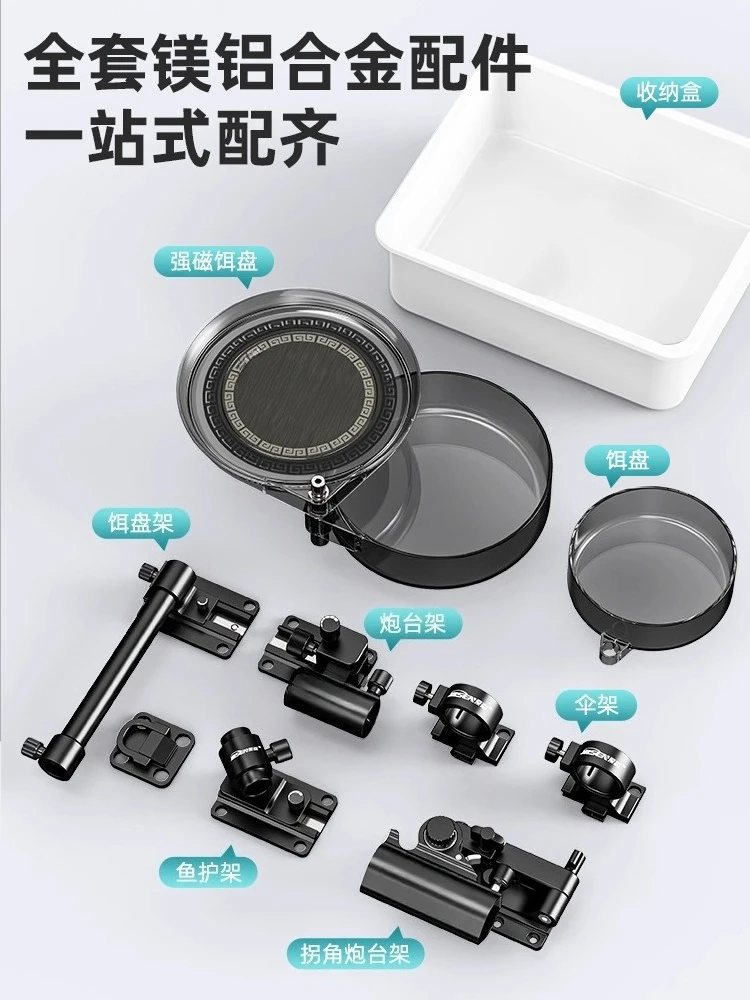 全套镁铝合金配件
一站式配齐

收纳盒

强磁饵盘

饵盘

饵盘架

炮台架

伞架

鱼护架

拐角炮台架