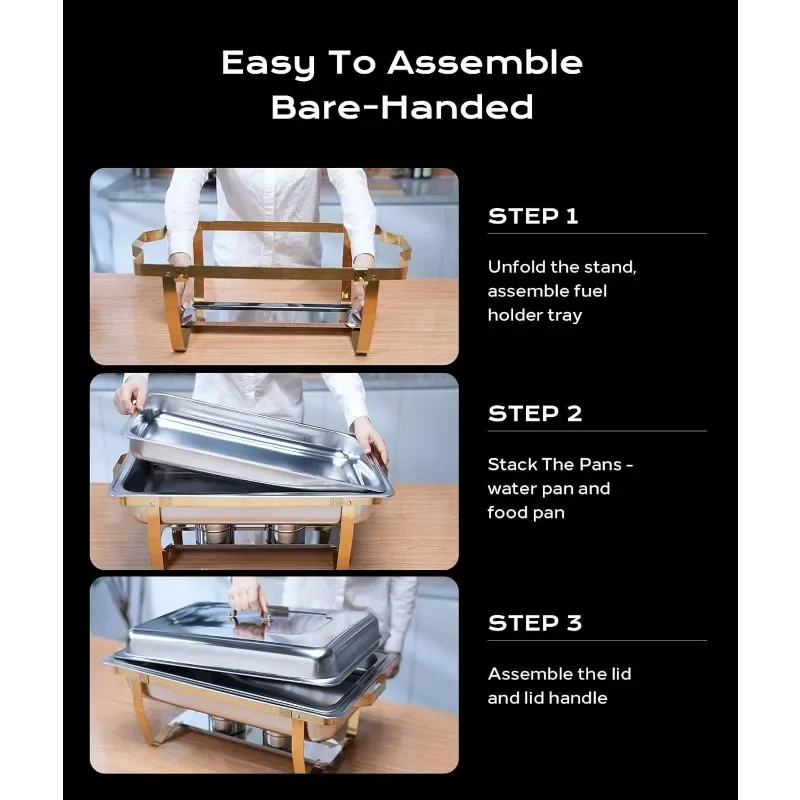 Easy To Assemble Bare-Handed

STEP 1

Unfold the stand, assemble fuel holder tray

STEP 2

Stack The Pans - water pan and food pan

STEP 3

Assemble the lid and lid handle