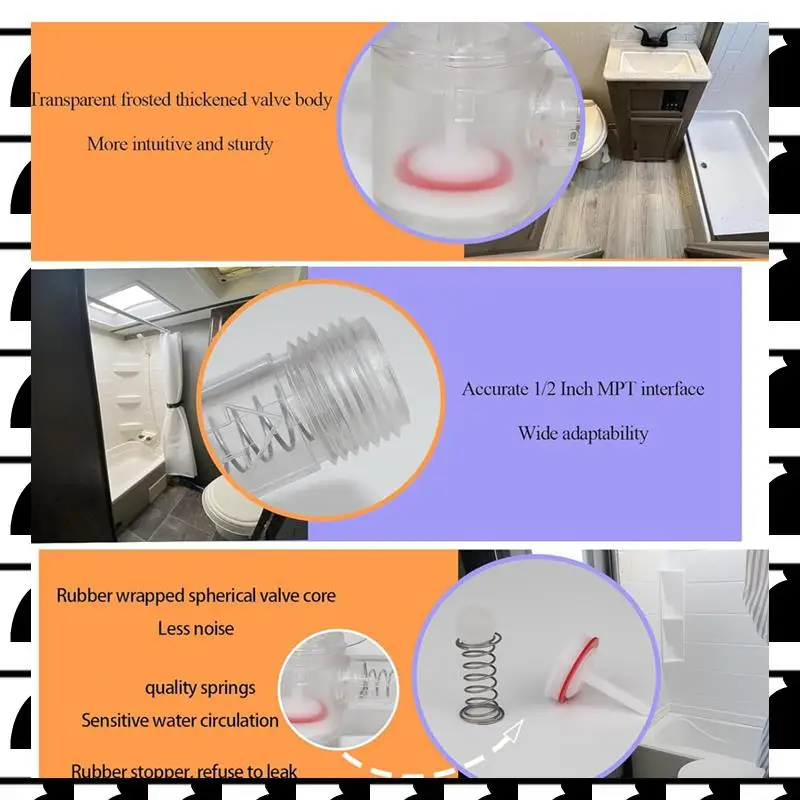 Transparent frosted thickened valve body

More intuitive and sturdy

Accurate 1/2 Inch MPT interface

Wide adaptability

Rubber wrapped spherical valve core

Less noise

quality springs

Sensitive water circulation

Rubber stopper, refuse to leak