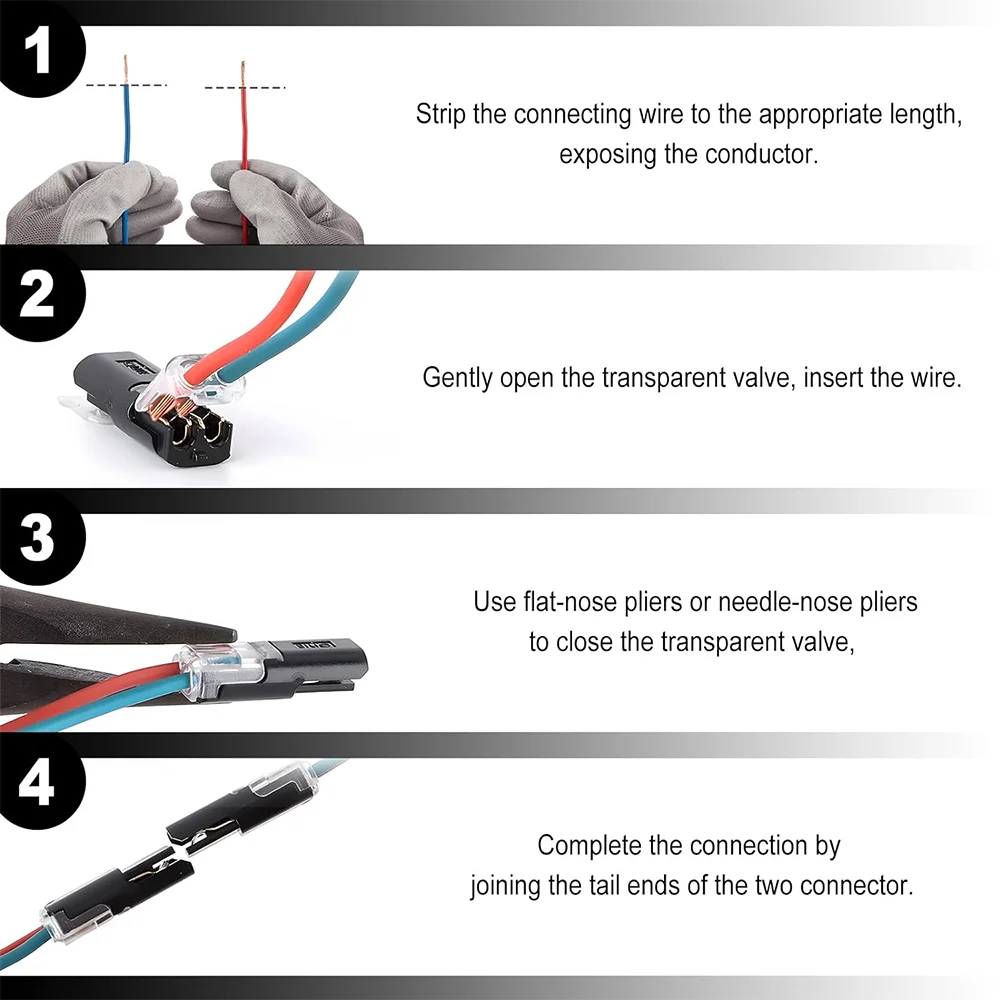 1

Strip the connecting wire to the appropriate length, exposing the conductor.

2

Gently open the transparent valve, insert the wire.

3

Use flat-nose pliers or needle-nose pliers to close the transparent valve,

4

Complete the connection by joining the tail ends of the two connector.