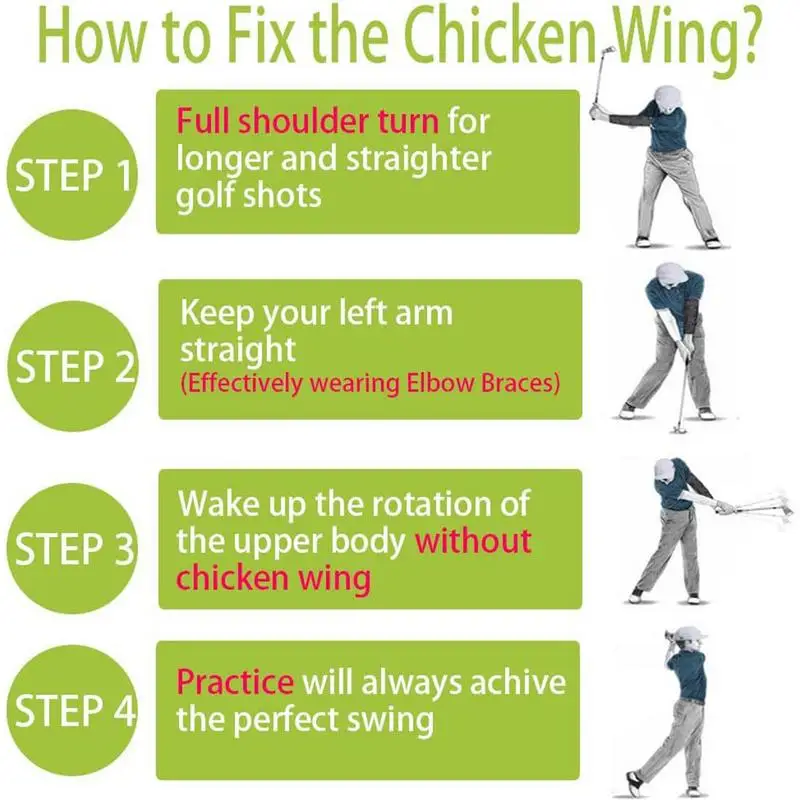 How to Fix the Chicken Wing?

STEP 1

Full shoulder turn for longer and straighter golf shots

STEP 2

Keep your left arm straight
(Effectively wearing Elbow Braces)

STEP 3

Wake up the rotation of the upper body without chicken wing

STEP 4

Practice will always achive the perfect swing