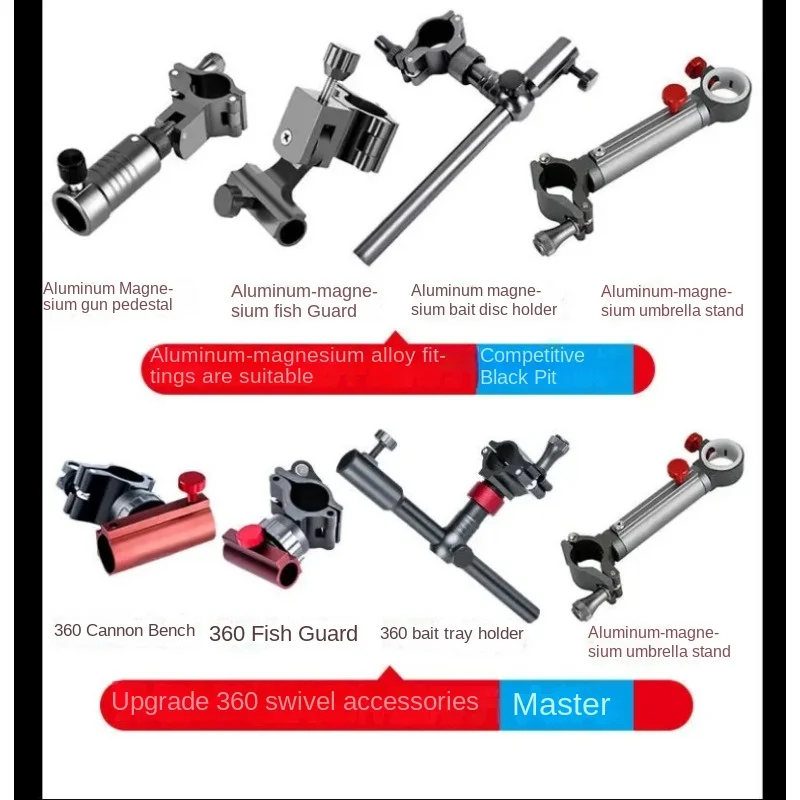 Aluminum Magnesium gun pedestal

Aluminum-magnesium fish Guard

Aluminum magnesium bait disc holder

Aluminum-magnesium umbrella stand

Aluminum-magnesium alloy fittings are suitable

Competitive Black Pit

360 Cannon Bench

360 Fish Guard

360 bait tray holder

Aluminum-magnesium umbrella stand

Upgrade 360 swivel accessories

Master