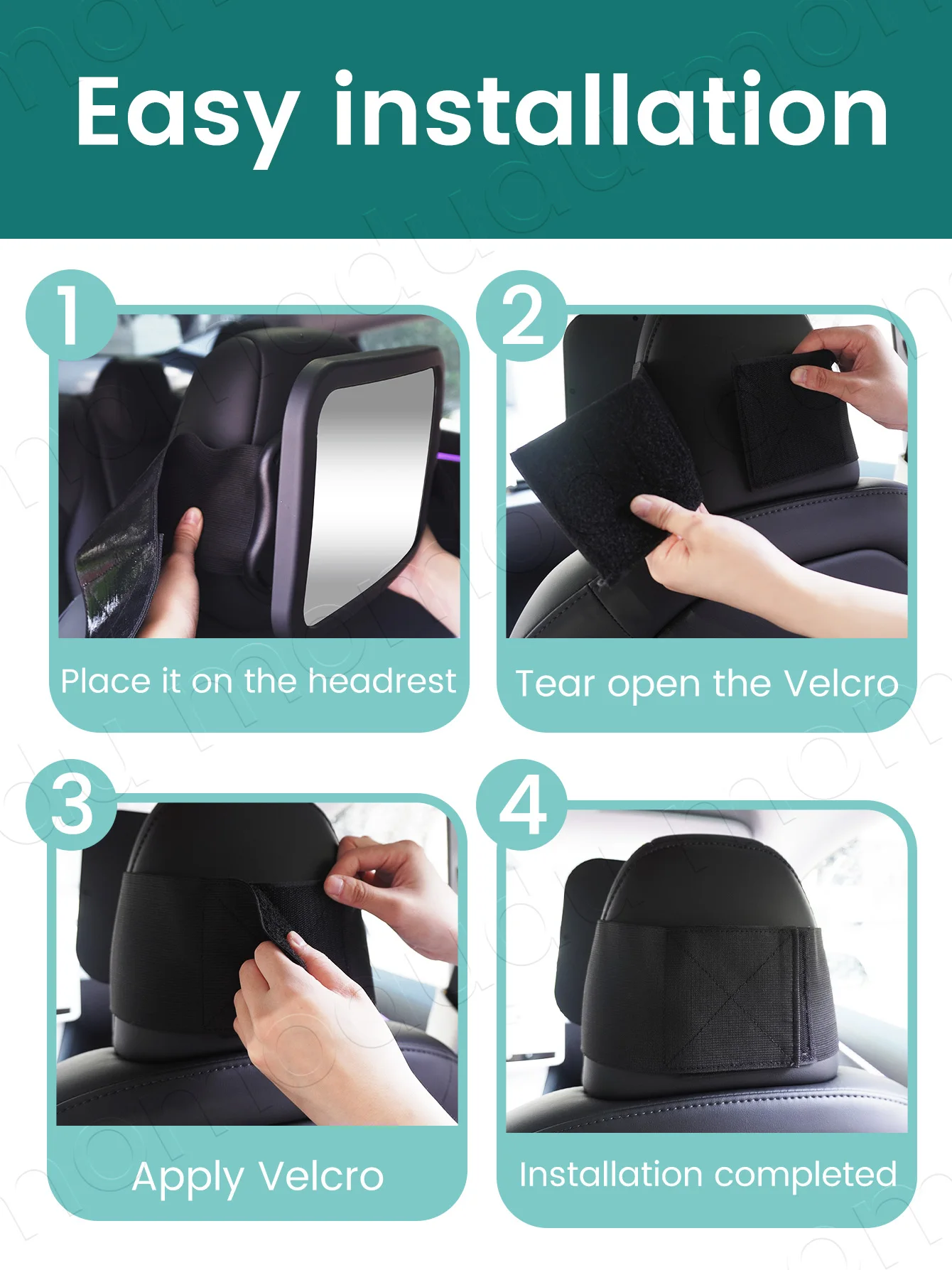 Easy installation

1

Place it on the headrest

2

Tear open the Velcro

3

Apply Velcro

4

Installation completed