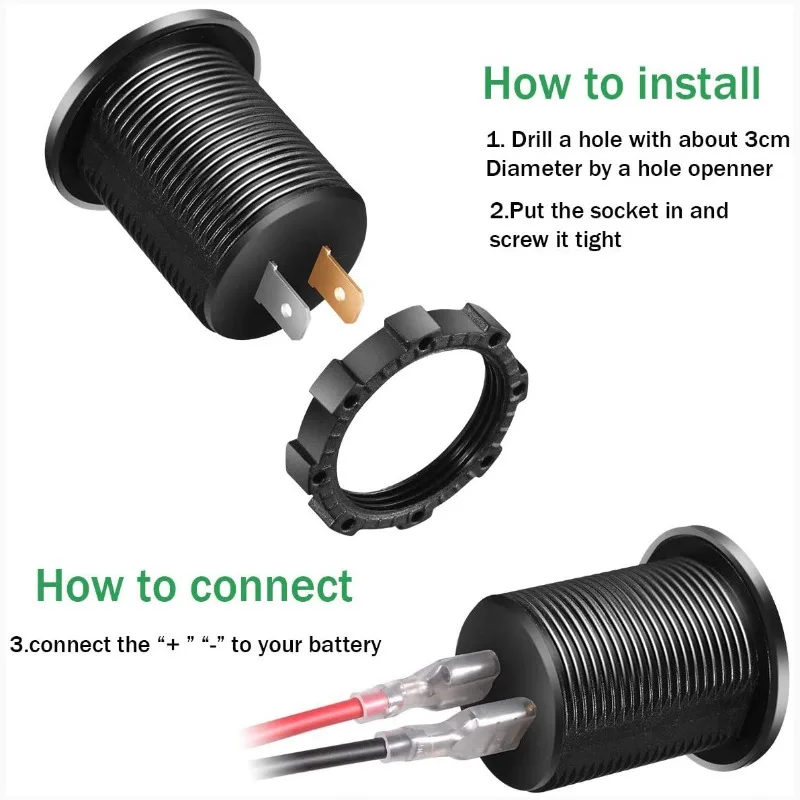 How to install

1. Drill a hole with about 3cm Diameter by a hole openner

2.Put the socket in and screw it tight

How to connect

3.connect the “+ ” “-” to your battery