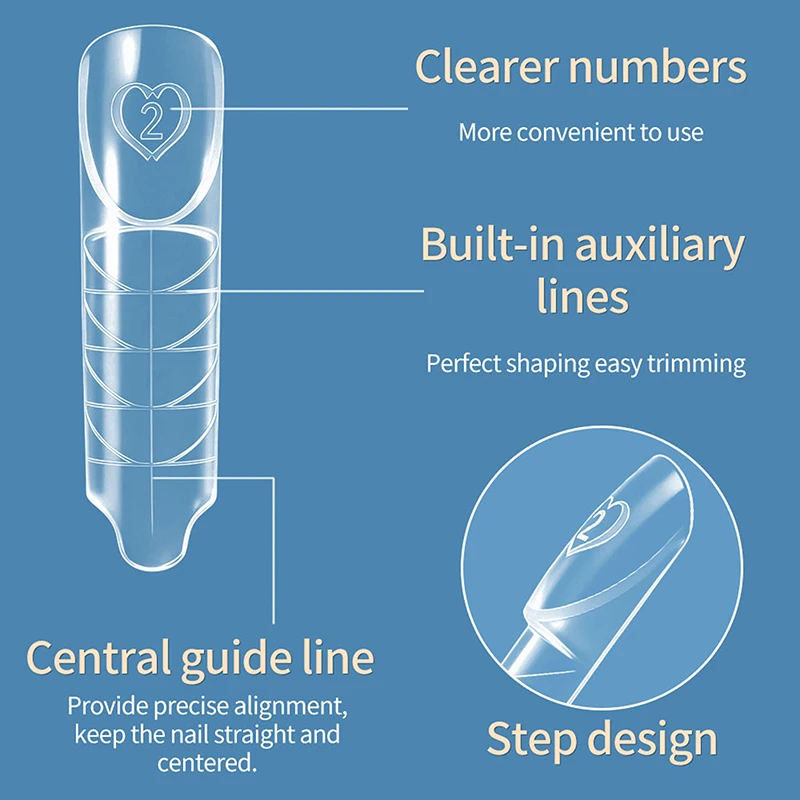 2

Clearer numbers

More convenient to use

Built-in auxiliary lines

Perfect shaping easy trimming

2

Central guide line

Provide precise alignment, keep the nail straight and centered.

Step design