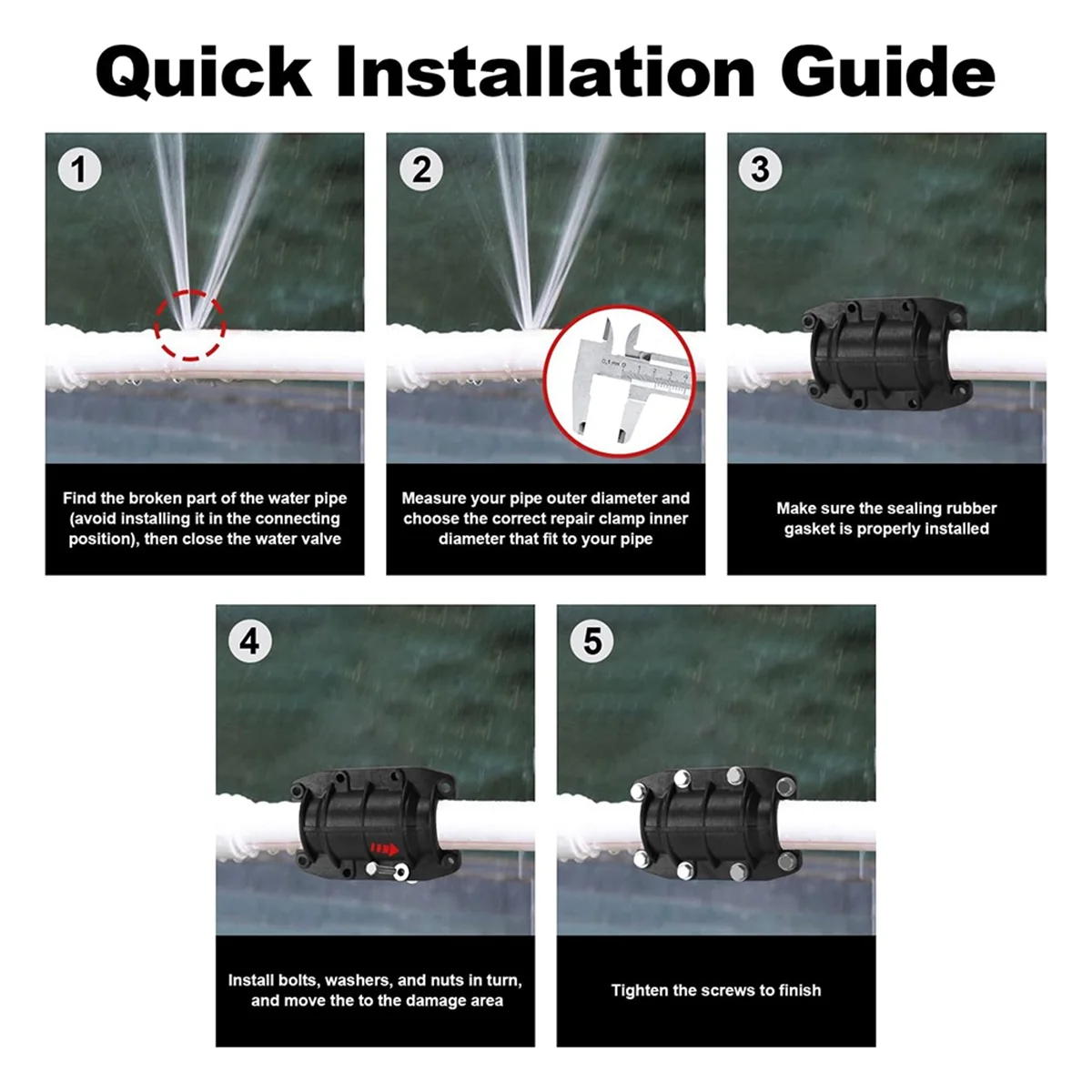 Quick Installation Guide

1

Find the broken part of the water pipe (avoid installing it in the connecting position), then close the water valve

2

0.1 mm

Measure your pipe outer diameter and choose the correct repair clamp inner diameter that fit to your pipe

3

Make sure the sealing rubber gasket is properly installed

4

Install bolts, washers, and nuts in turn, and move the to the damage area

5

Tighten the screws to finish