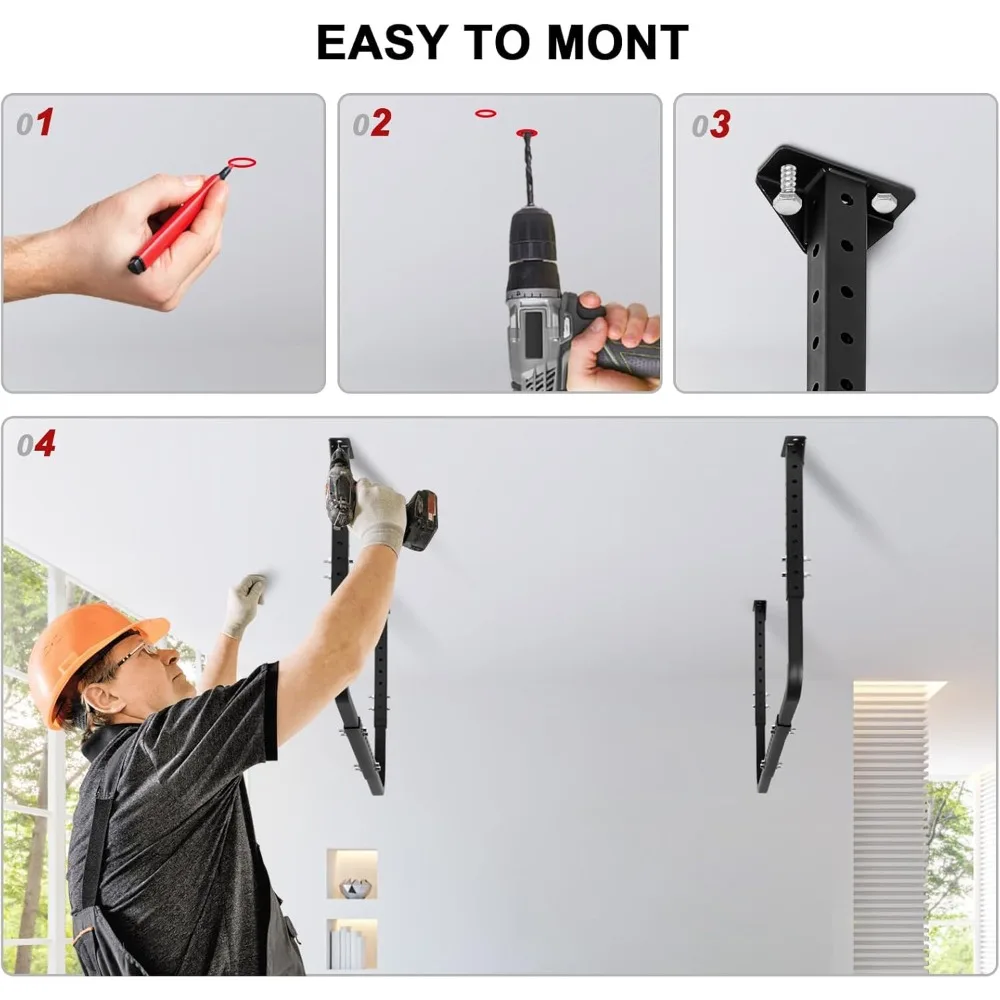 EASY TO MONT

01

02

03

04