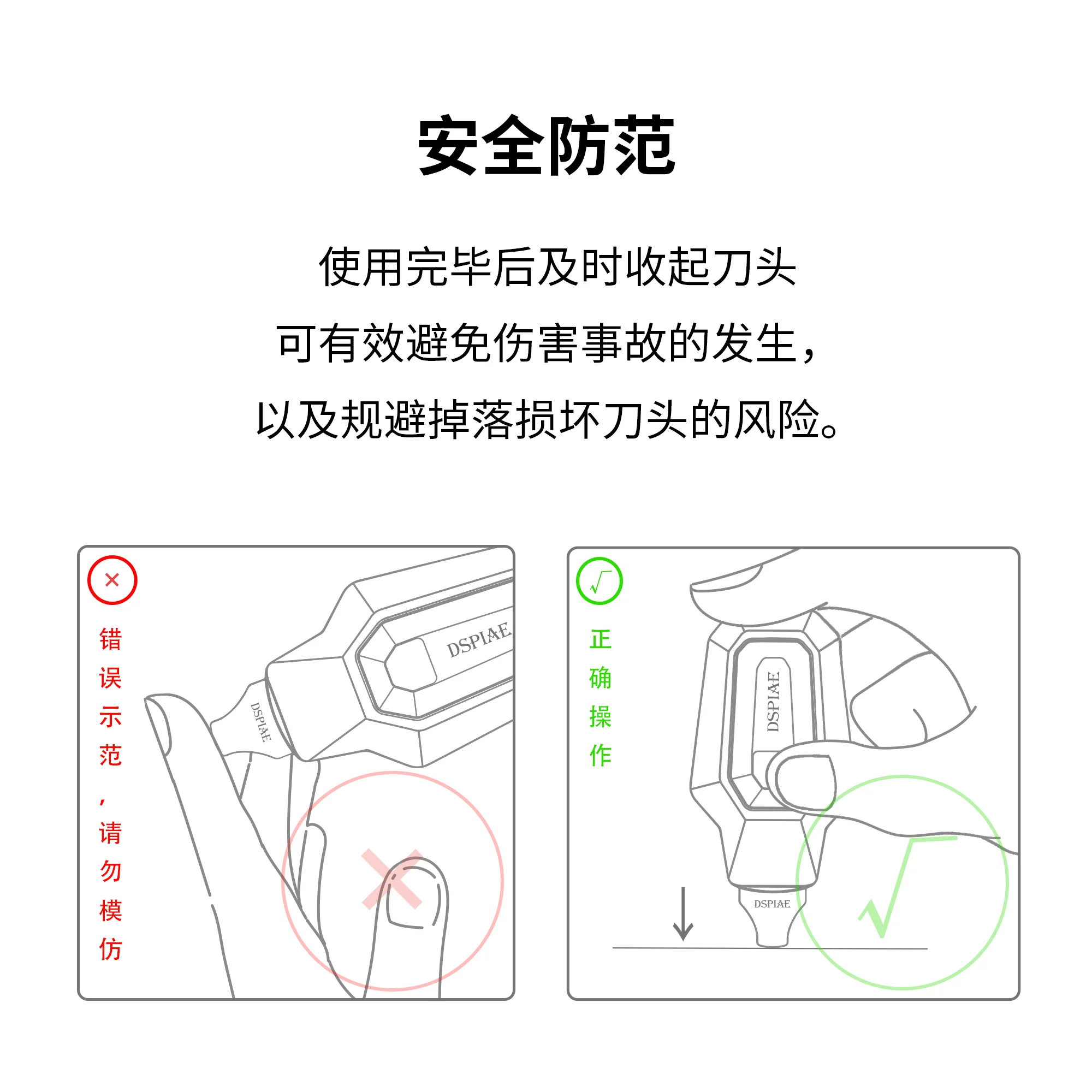 安全防范

使用完毕后及时收起刀头
可有效避免伤害事故的发生，
以及规避掉落损坏刀头的风险。

×
错误示范，请勿模仿

DSPIAE
DSPIAE

√
正确操作

DSPIAE
DSPIAE