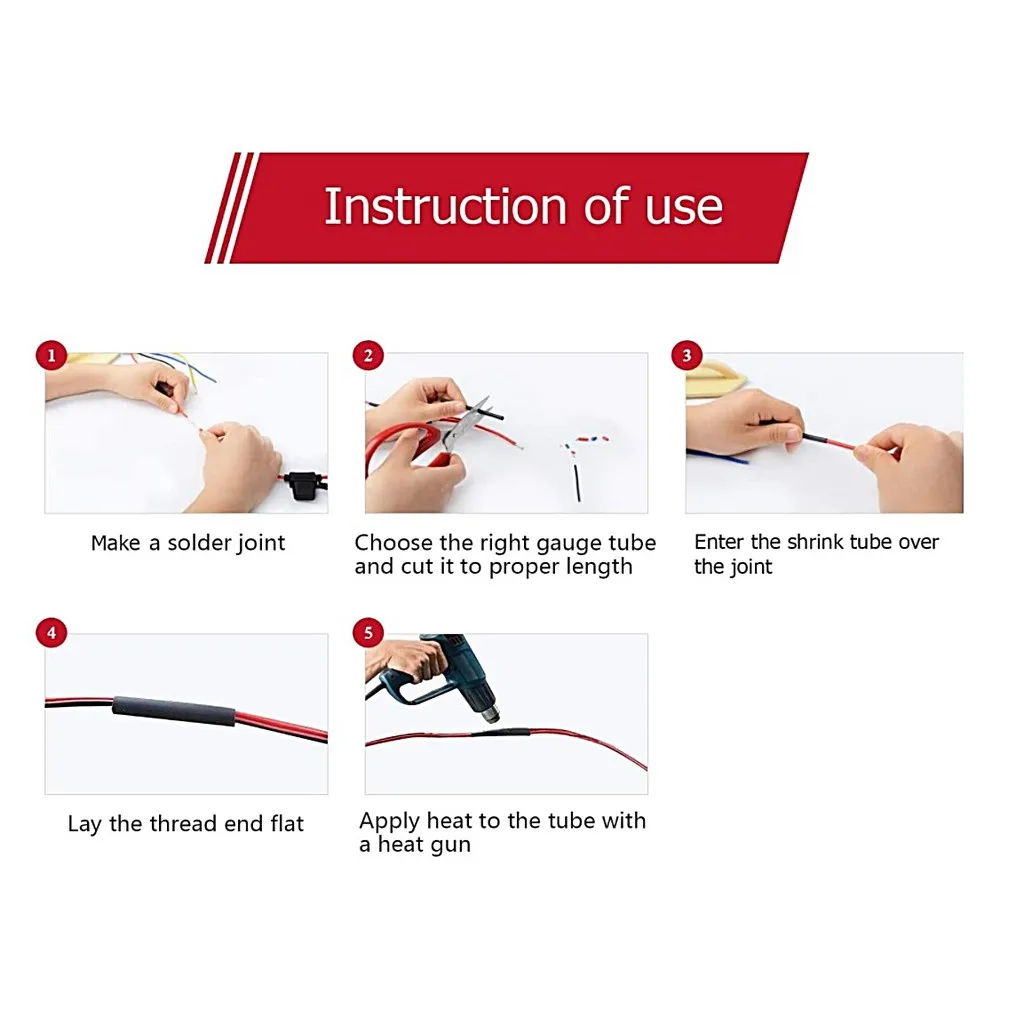 Instruction of use

1

Make a solder joint

2

Choose the right gauge tube and cut it to proper length

3

Enter the shrink tube over the joint

4

Lay the thread end flat

5

Apply heat to the tube with a heat gun