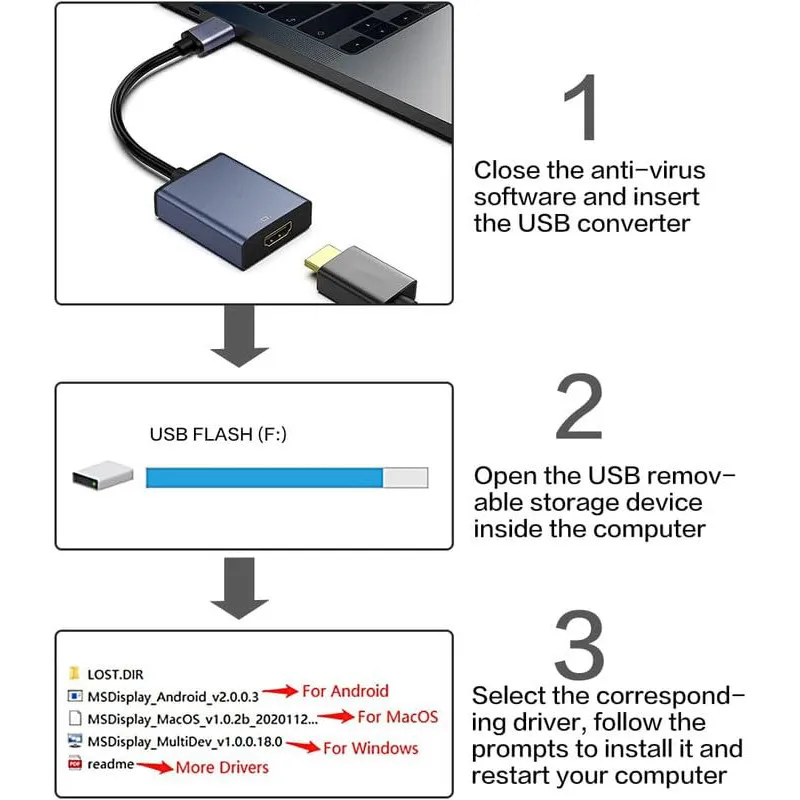 1

Close the anti-virus software and insert the USB converter

USB FLASH (F:)

2

Open the USB removable storage device inside the computer

LOST.DIR
MSDisplay_Android_v2.0.0.3 For Android
MSDisplay_MacOS_v1.0.2b_2020112... For MacOS
MSDisplay_MultiDev_v1.0.0.18.0 For Windows
readme More Drivers

3

Select the corresponding driver, follow the prompts to install it and restart your computer