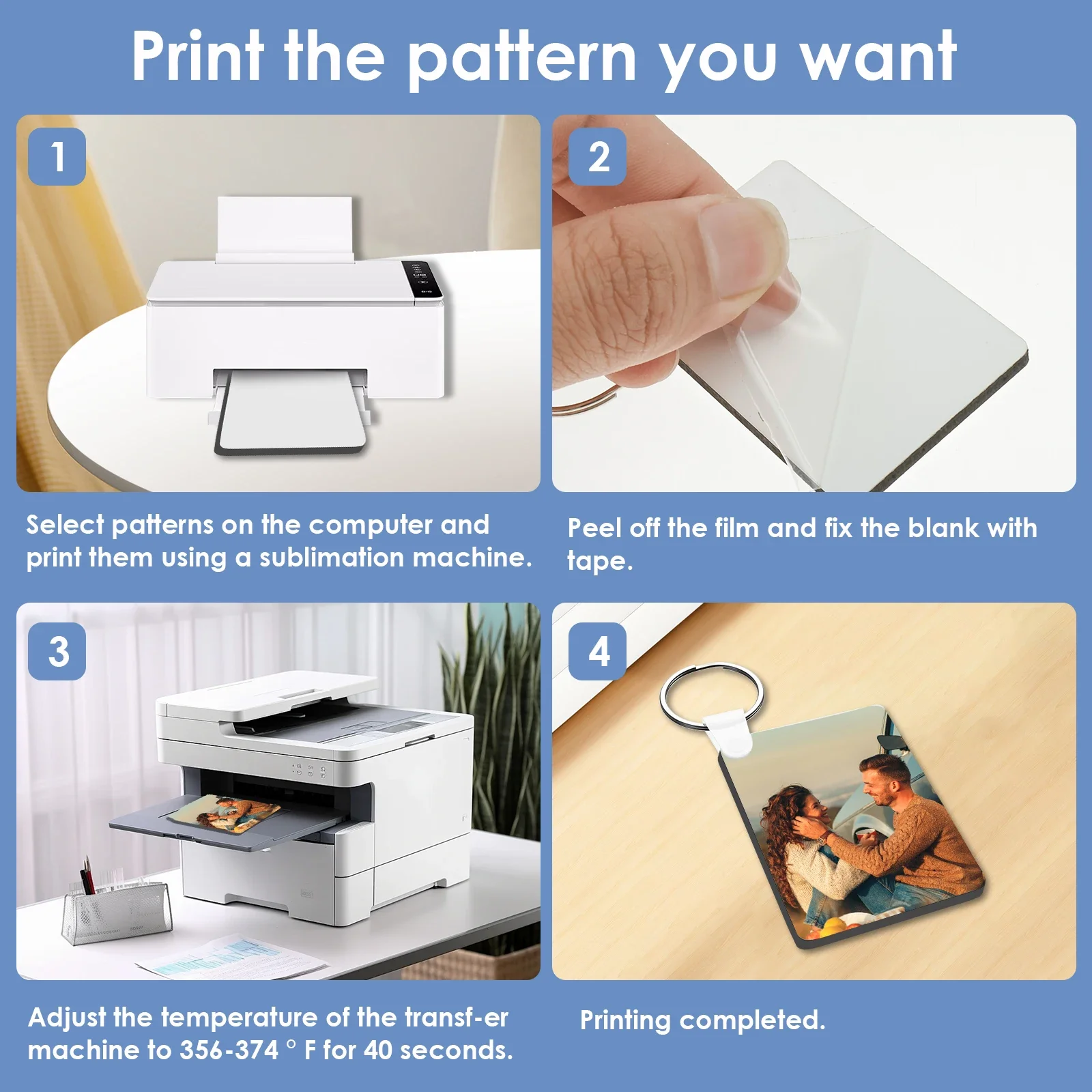 Print the pattern you want

1

Select patterns on the computer and print them using a sublimation machine.

2

Peel off the film and fix the blank with tape.

3

Adjust the temperature of the transf-er machine to 356-374 ° F for 40 seconds.

4

Printing completed.