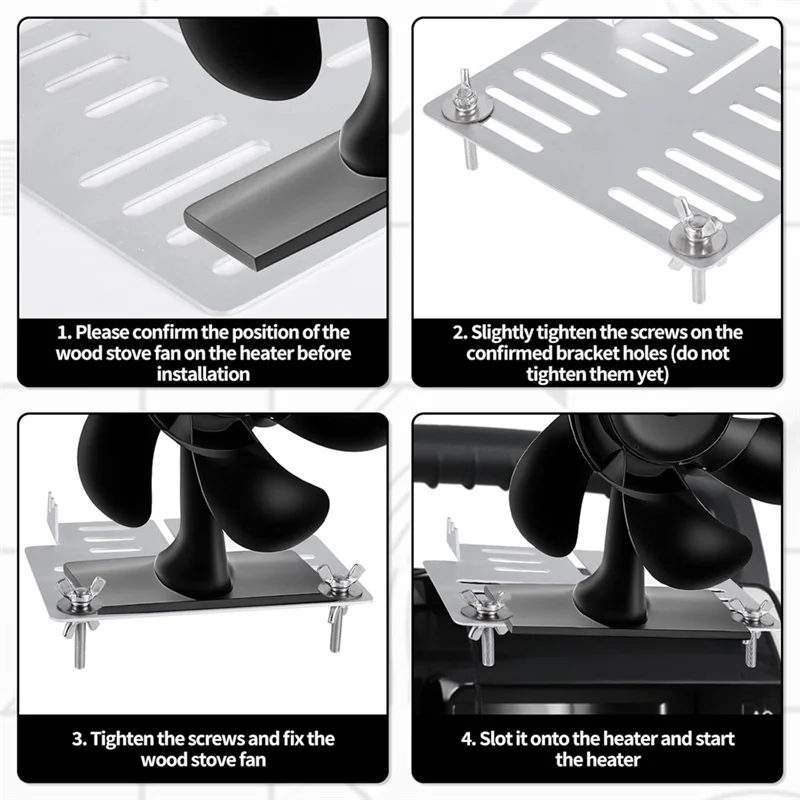 1. Please confirm the position of the wood stove fan on the heater before installation

2. Slightly tighten the screws on the confirmed bracket holes (do not tighten them yet)

3. Tighten the screws and fix the wood stove fan

4. Slot it onto the heater and start the heater