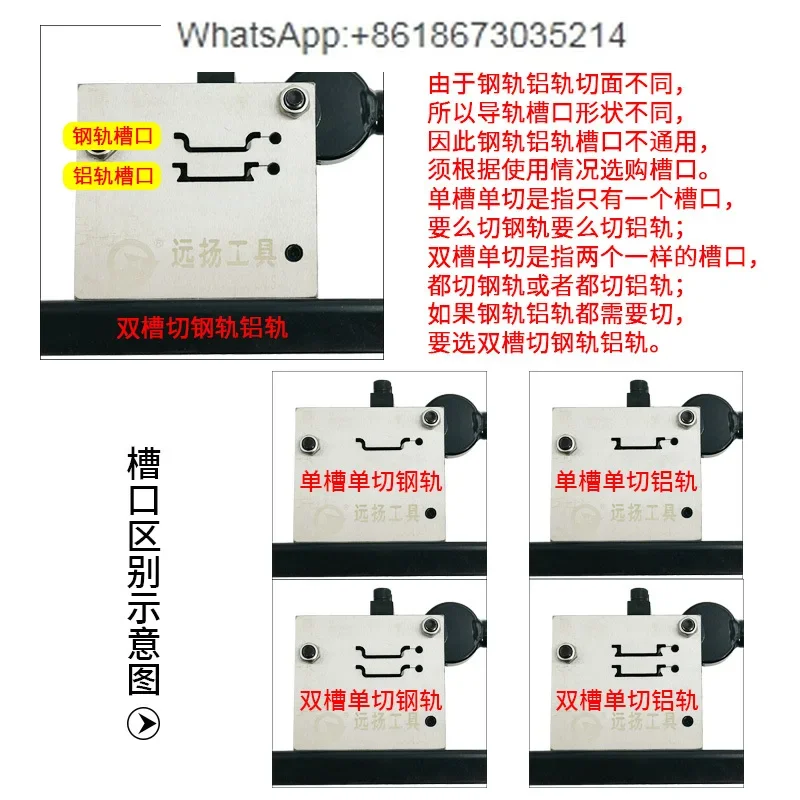 WhatsApp:+8618673035214

钢轨槽口
铝轨槽口
远扬工具
双槽切钢轨铝轨

由于钢轨铝轨切面不同，
所以导轨槽口形状不同，
因此钢轨铝轨槽口不通用，
须根据使用情况选购槽口。
单槽单切是指只有一个槽口，
要么切钢轨要么切铝轨；
双槽单切是指两个一样的槽口，
都切钢轨或者都切铝轨；
如果钢轨铝轨都需要切，
要选双槽切钢轨铝轨。

槽口区别示意图

单槽单切钢轨
远扬工具

单槽单切铝轨
远扬工具

双槽单切钢轨
远扬工具

双槽单切铝轨
远扬工具