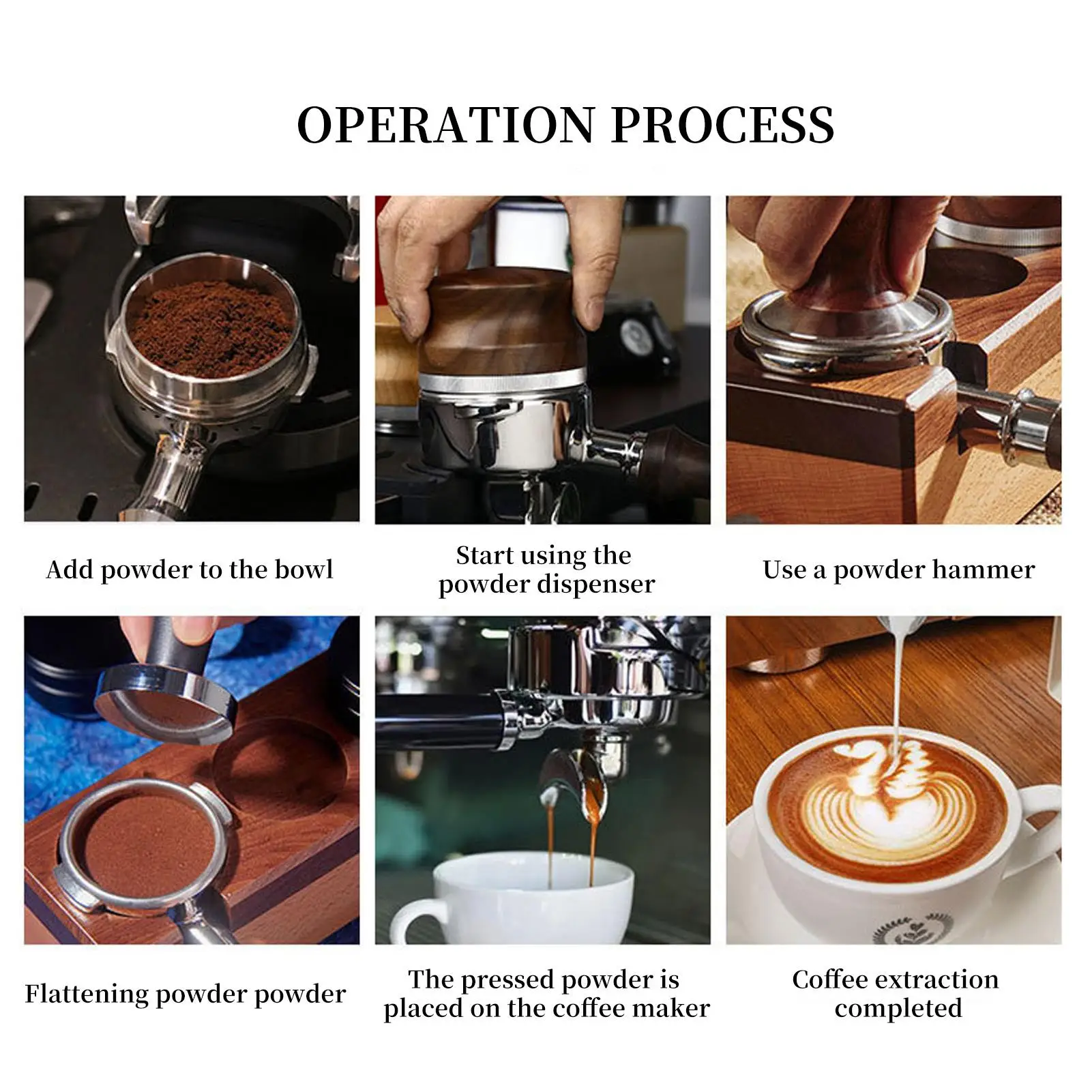 OPERATION PROCESS

Add powder to the bowl

Start using the powder dispenser

Use a powder hammer

Flattening powder powder

The pressed powder is placed on the coffee maker

Coffee extraction completed