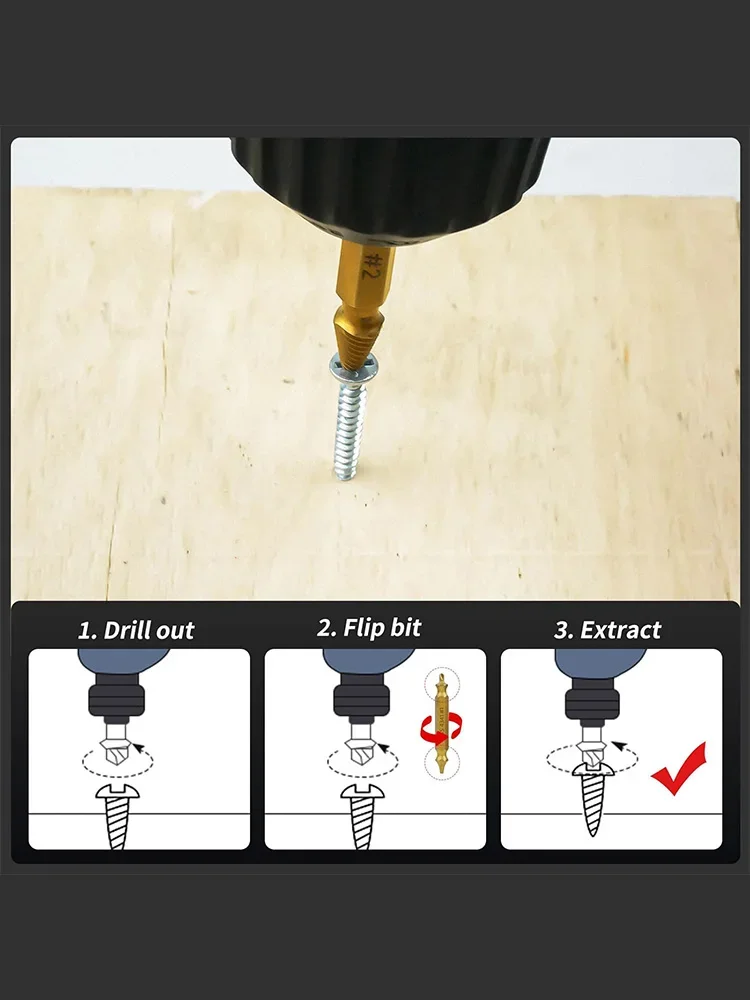 #2

1. Drill out

2. Flip bit

3. Extract