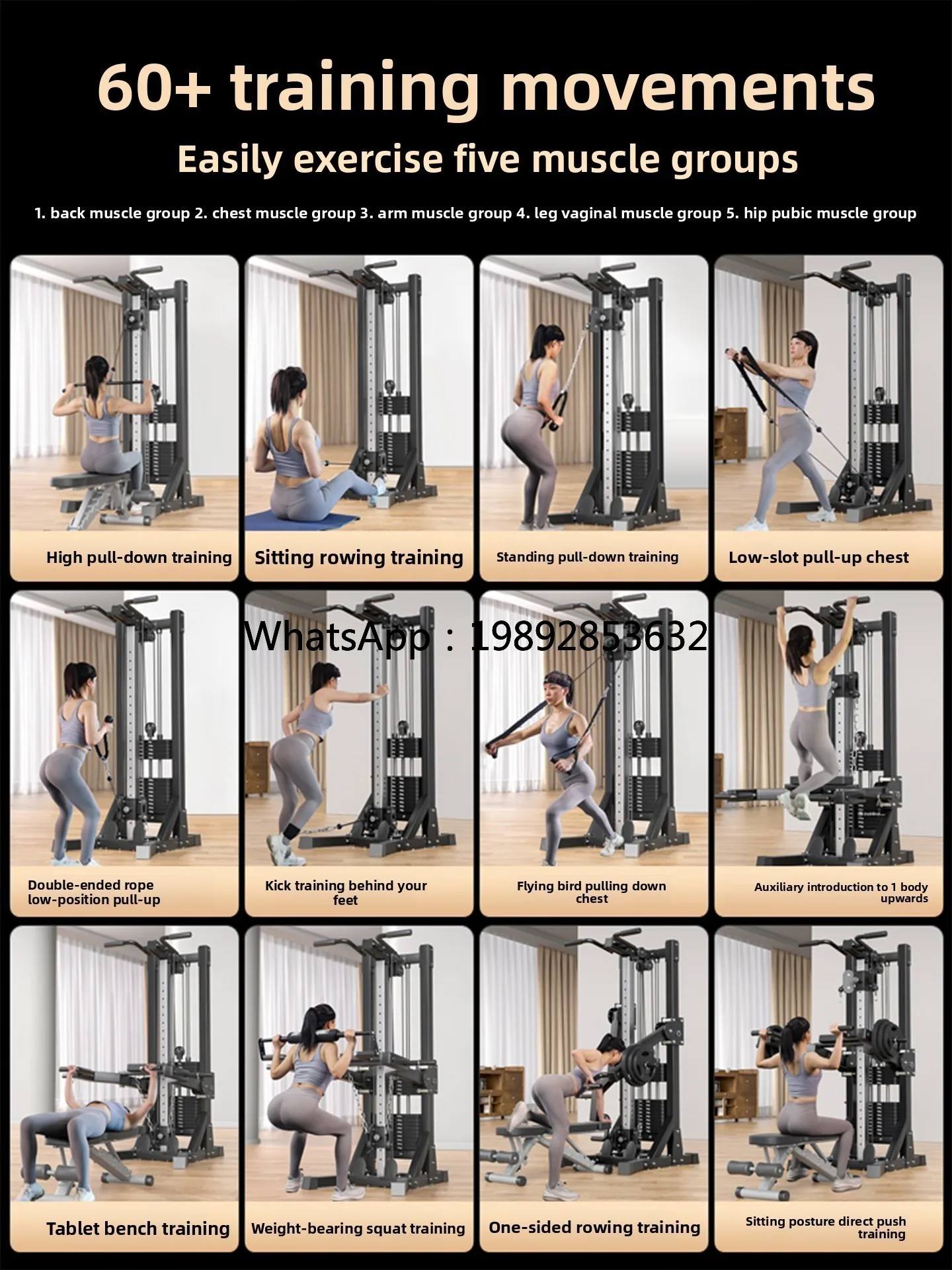 60+ training movements

Easily exercise five muscle groups

1. back muscle group 2. chest muscle group 3. arm muscle group 4. leg vaginal muscle group 5. hip pubic muscle group

High pull-down training

Sitting rowing training

Standing pull-down training

Low-slot pull-up chest

WhatsApp : 19892853632

Double-ended rope low-position pull-up

Kick training behind your feet

Flying bird pulling down chest

Auxiliary introduction to 1 body upwards

Tablet bench training

Weight-bearing squat training

One-sided rowing training

Sitting posture direct push training