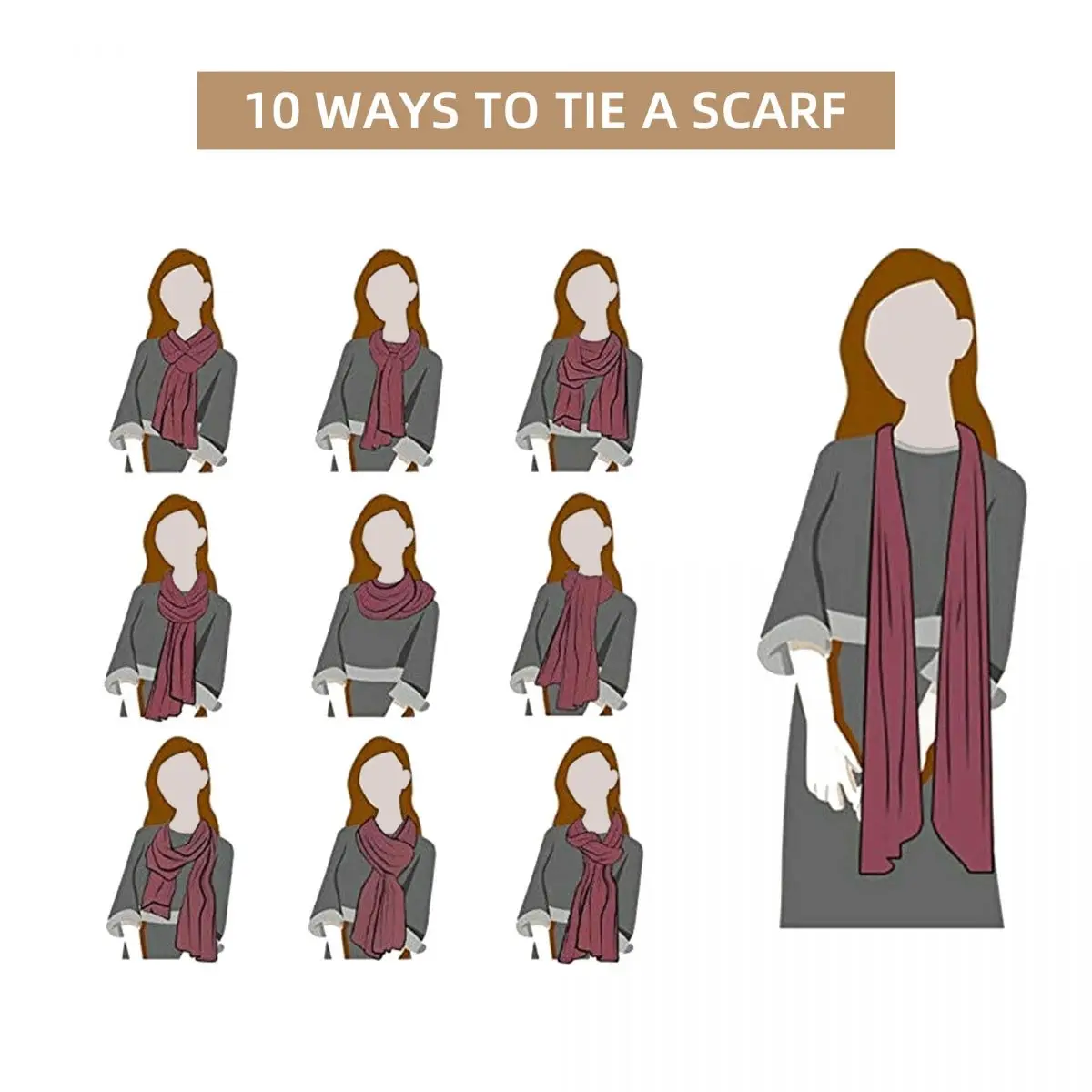 10 WAYS TO TIE A SCARF