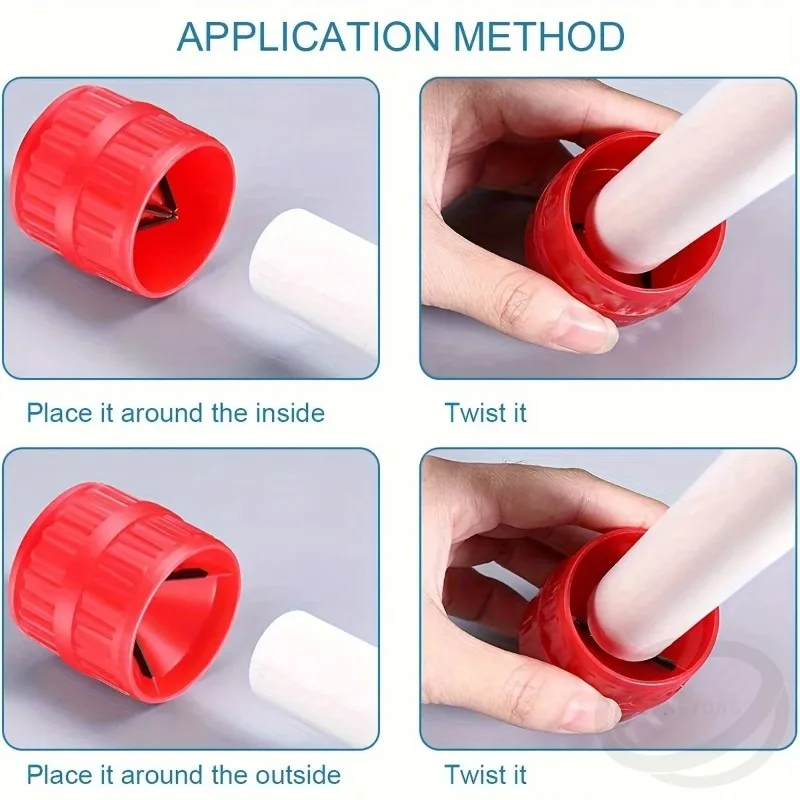 APPLICATION METHOD

Place it around the inside

Twist it

Place it around the outside

Twist it