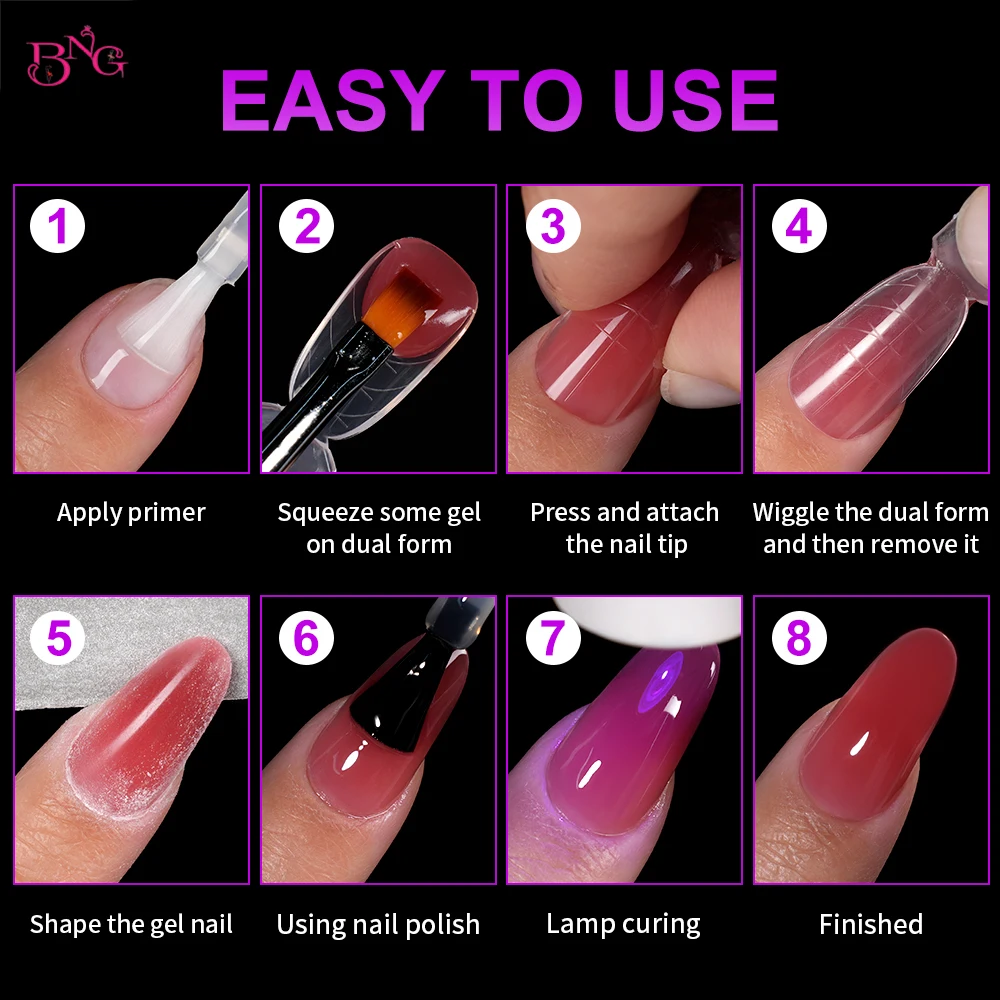 BNG

EASY TO USE

1
Apply primer

2
Squeeze some gel on dual form

3
Press and attach the nail tip

4
Wiggle the dual form and then remove it

5
Shape the gel nail

6
Using nail polish

7
Lamp curing

8
Finished