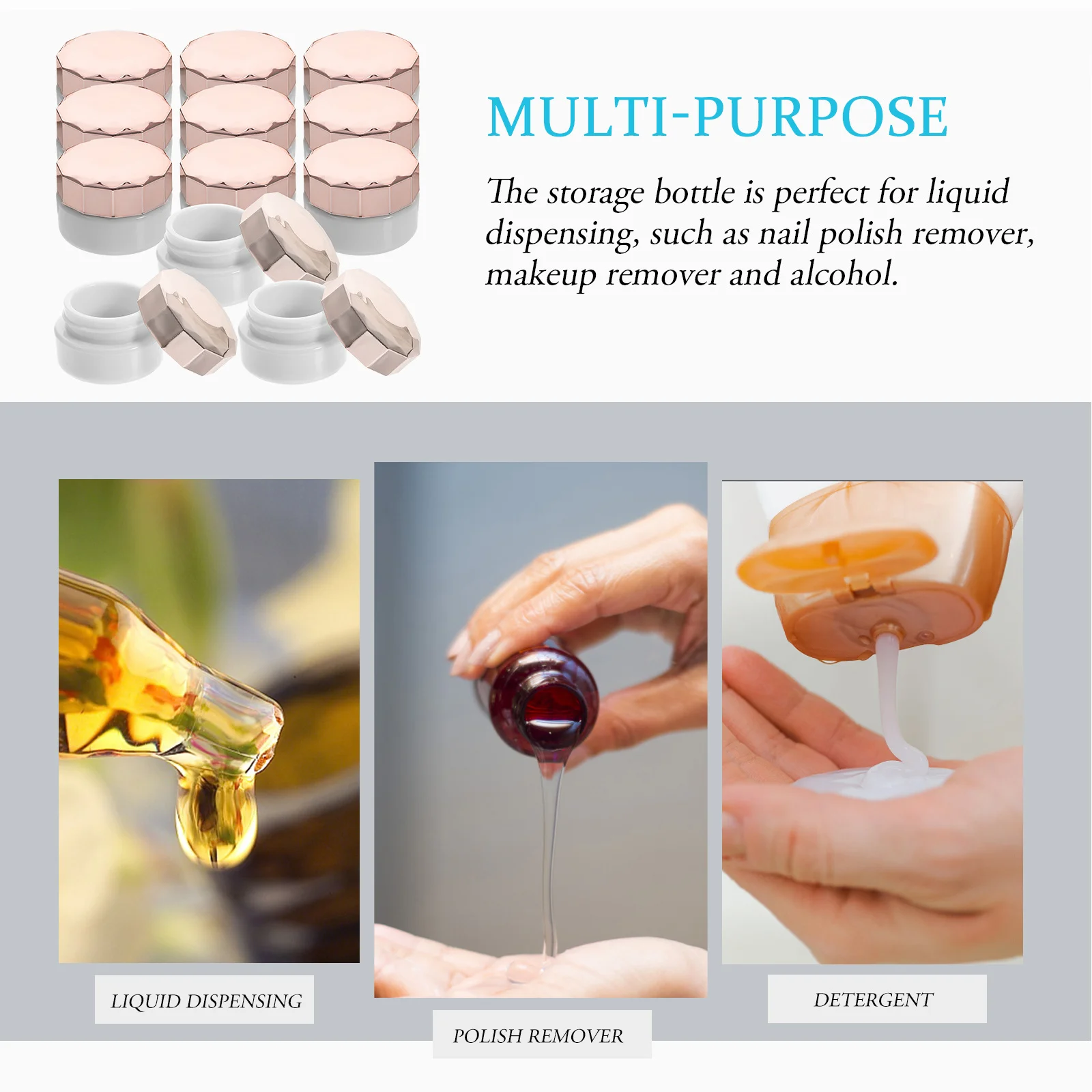 MULTI-PURPOSE

The storage bottle is perfect for liquid dispensing, such as nail polish remover, makeup remover and alcohol.

LIQUID DISPENSING

POLISH REMOVER

DETERGENT