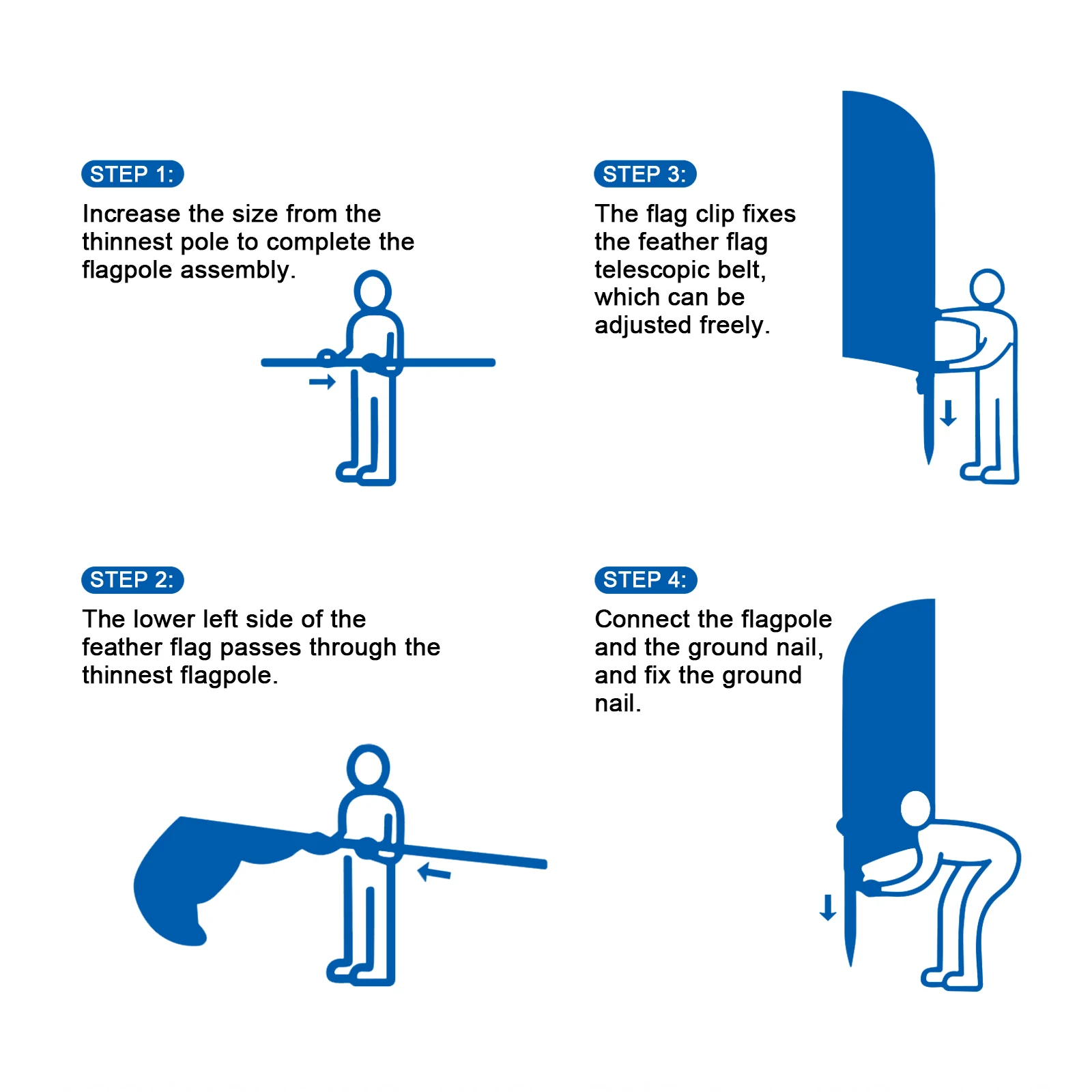 STEP 1:
Increase the size from the thinnest pole to complete the flagpole assembly.

STEP 2:
The lower left side of the feather flag passes through the thinnest flagpole.

STEP 3:
The flag clip fixes the feather flag telescopic belt, which can be adjusted freely.

STEP 4:
Connect the flagpole and the ground nail, and fix the ground nail.