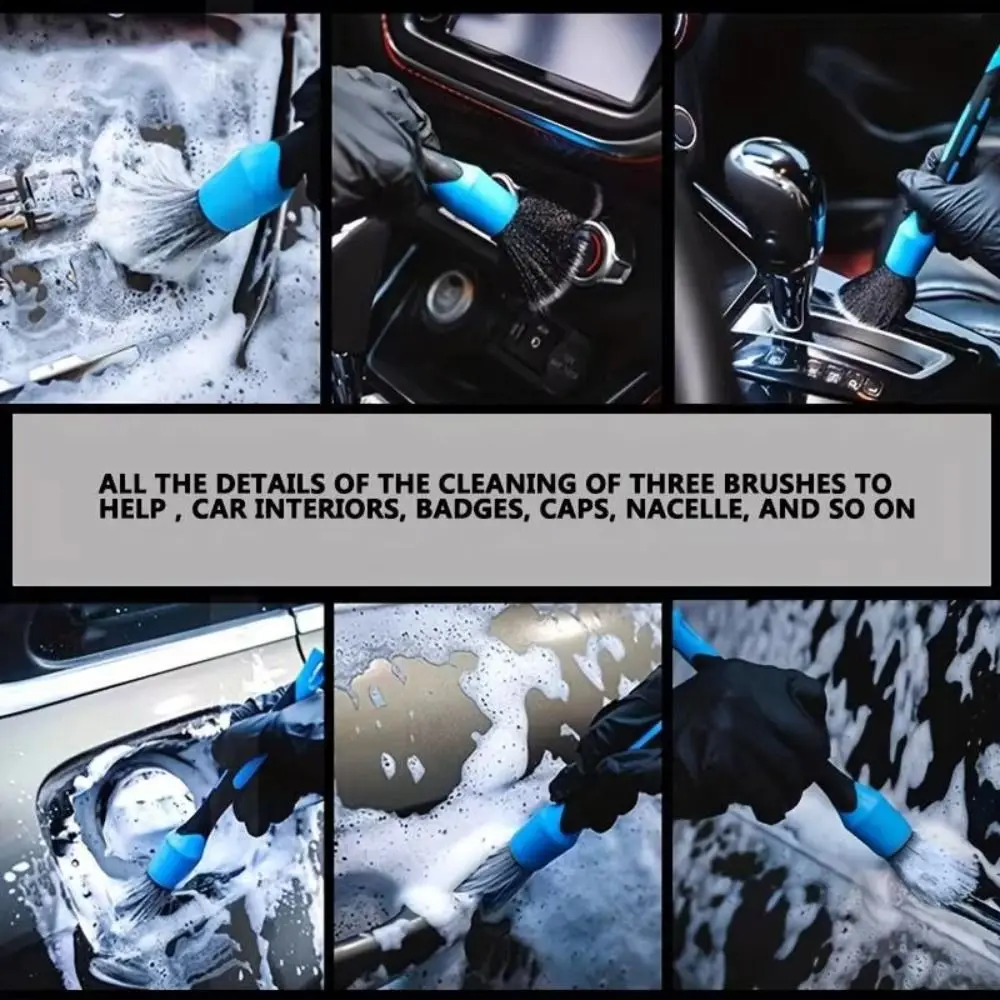 ALL THE DETAILS OF THE CLEANING OF THREE BRUSHES TO HELP , CAR INTERIORS, BADGES, CAPS, NACELLE, AND SO ON