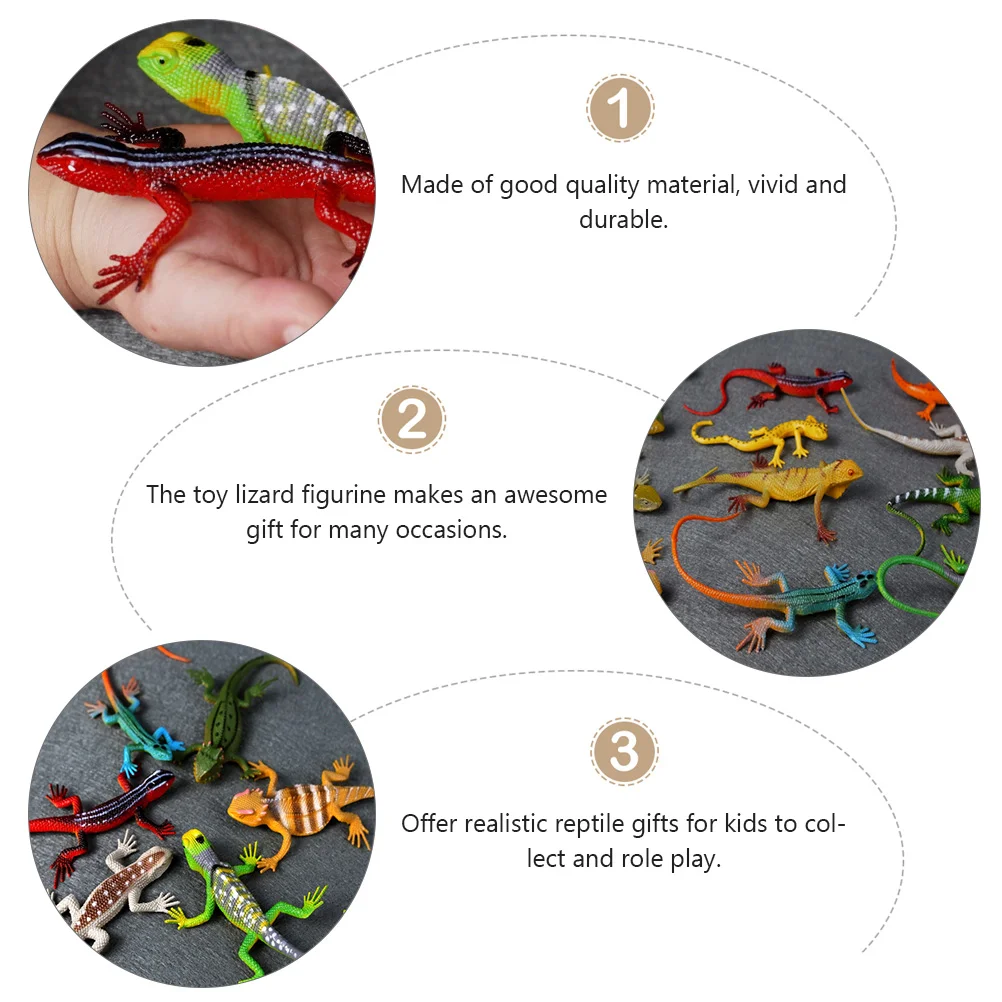 1

Made of good quality material, vivid and durable.

2

The toy lizard figurine makes an awesome gift for many occasions.

3

Offer realistic reptile gifts for kids to collect and role play.