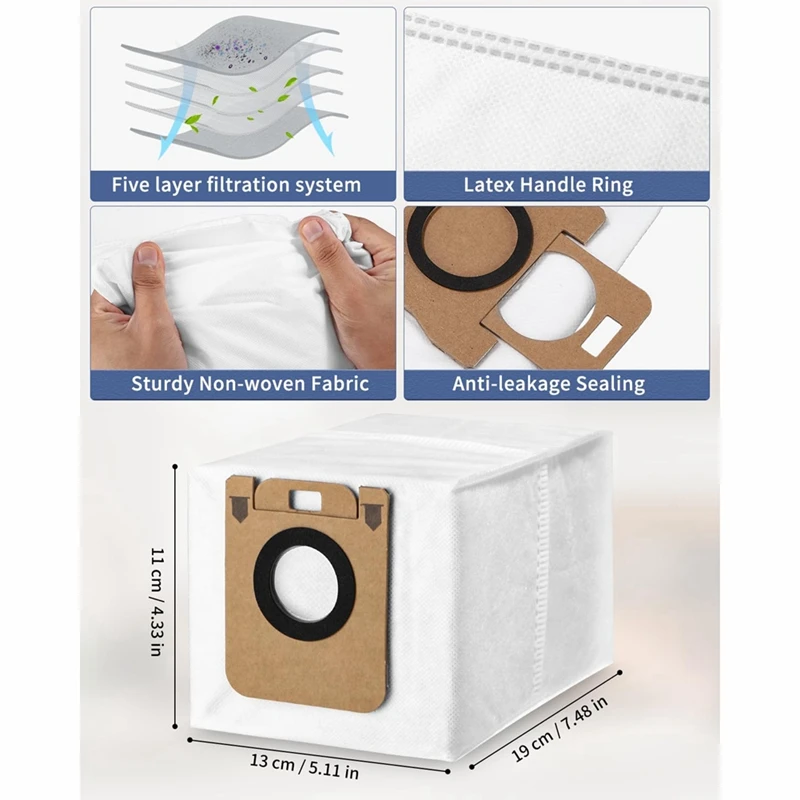 Five layer filtration system

Latex Handle Ring

Sturdy Non-woven Fabric

Anti-leakage Sealing

11 cm / 4.33 in

13 cm / 5.11 in

19 cm / 7.48 in