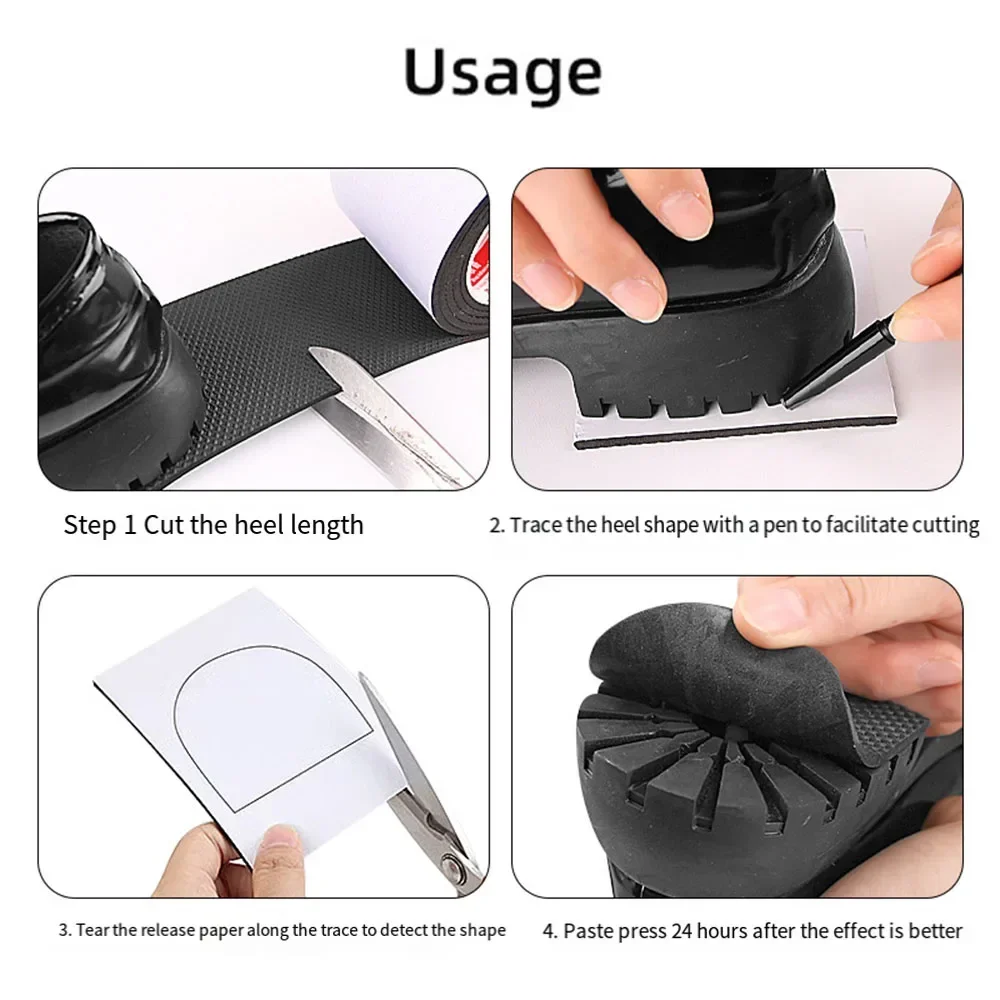 Usage

Step 1 Cut the heel length

2. Trace the heel shape with a pen to facilitate cutting

3. Tear the release paper along the trace to detect the shape

4. Paste press 24 hours after the effect is better