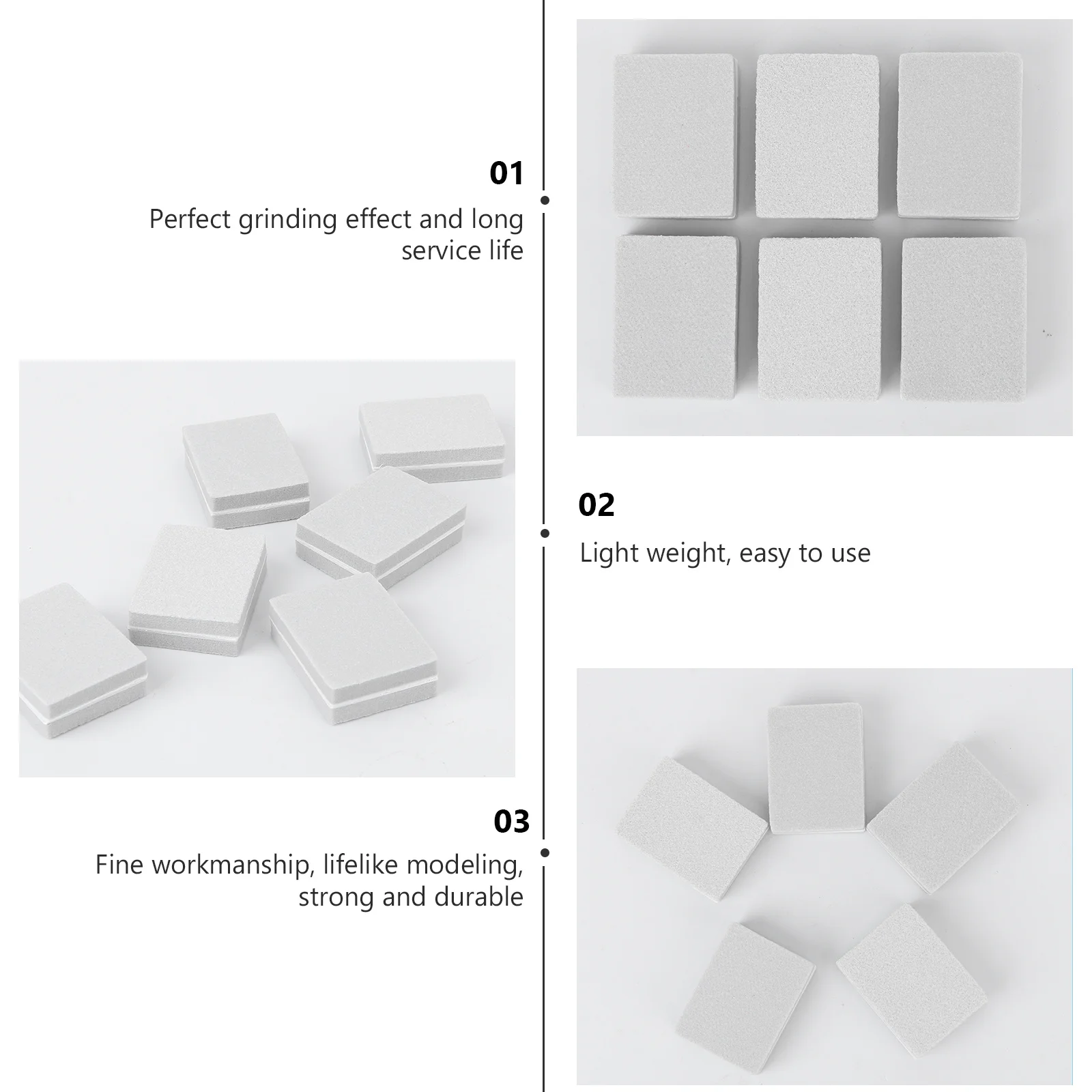 01

Perfect grinding effect and long service life

02

Light weight, easy to use

03

Fine workmanship, lifelike modeling, strong and durable