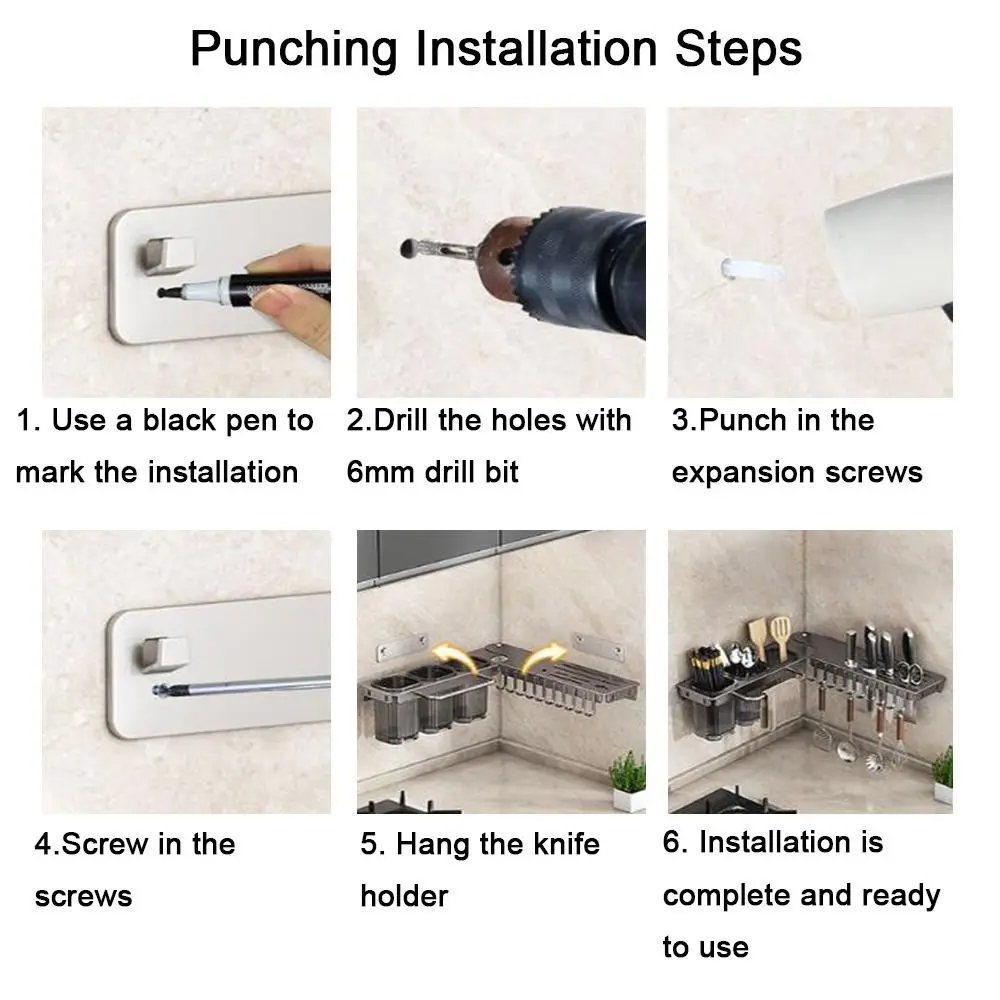 Punching Installation Steps

1. Use a black pen to mark the installation

2.Drill the holes with 6mm drill bit

3.Punch in the expansion screws

4.Screw in the screws

5. Hang the knife holder

6. Installation is complete and ready to use