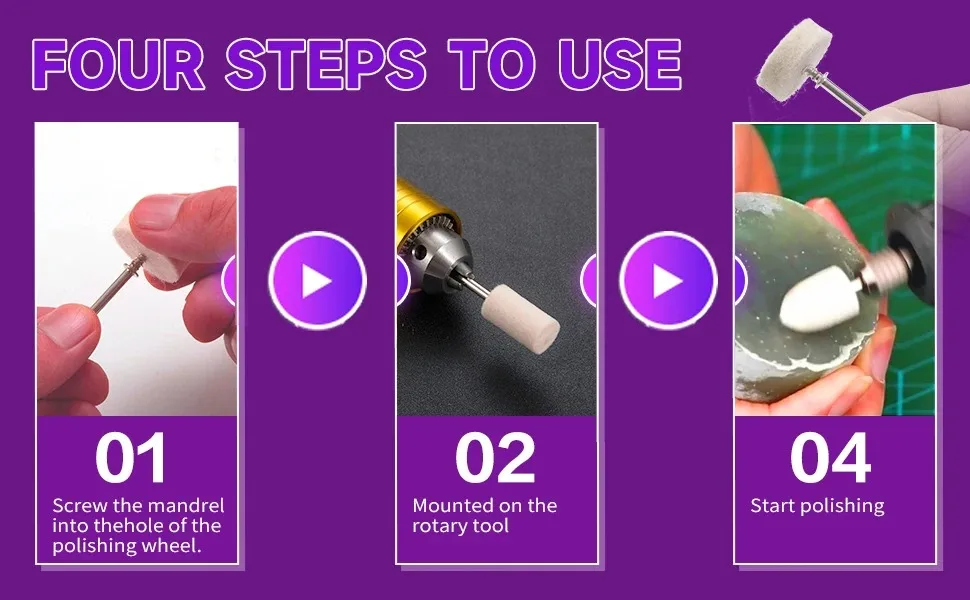 FOUR STEPS TO USE

01
Screw the mandrel into thehole of the polishing wheel.

02
Mounted on the rotary tool

04
Start polishing