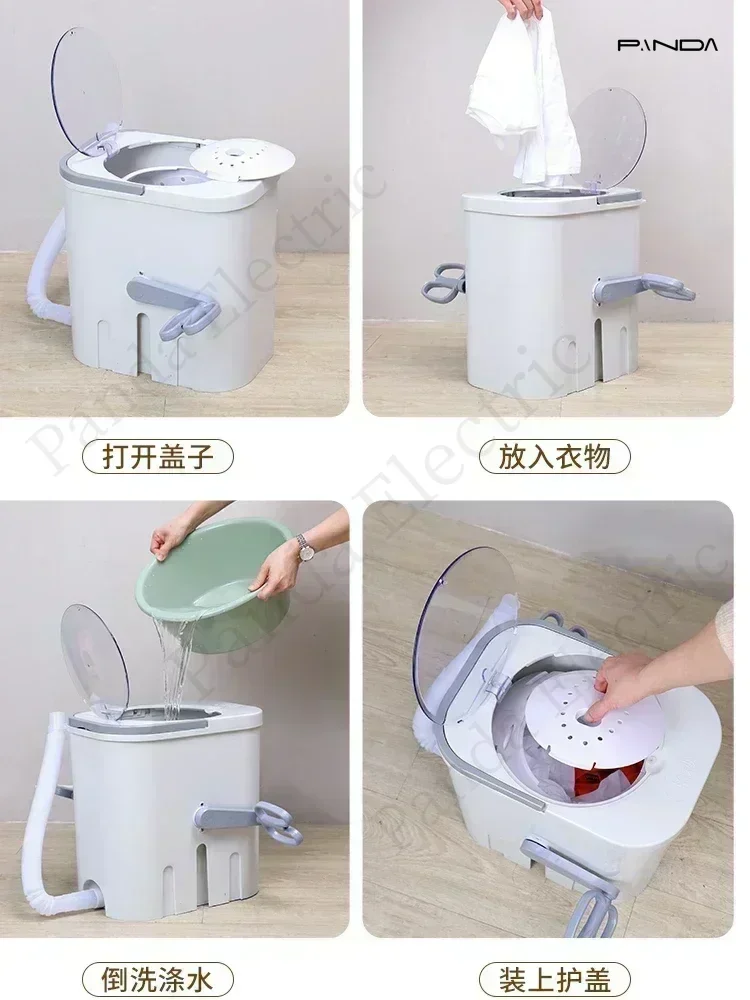 PANDA

Panda Electric

打开盖子

放入衣物

倒洗涤水

装上护盖