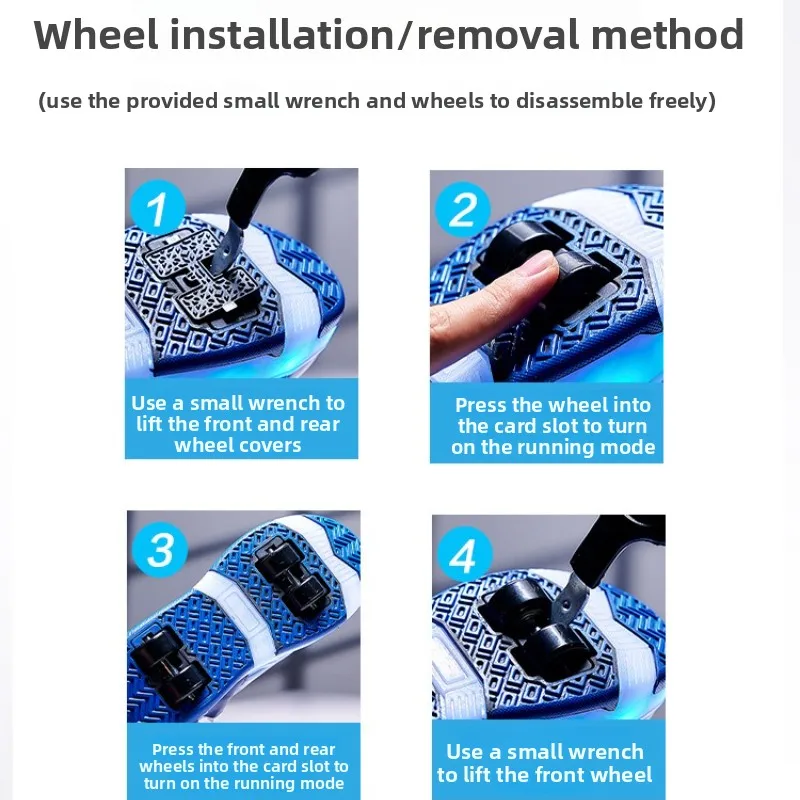 Wheel installation/removal method

(use the provided small wrench and wheels to disassemble freely)

1

Use a small wrench to lift the front and rear wheel covers

2

Press the wheel into the card slot to turn on the running mode

3

Press the front and rear wheels into the card slot to turn on the running mode

4

Use a small wrench to lift the front wheel