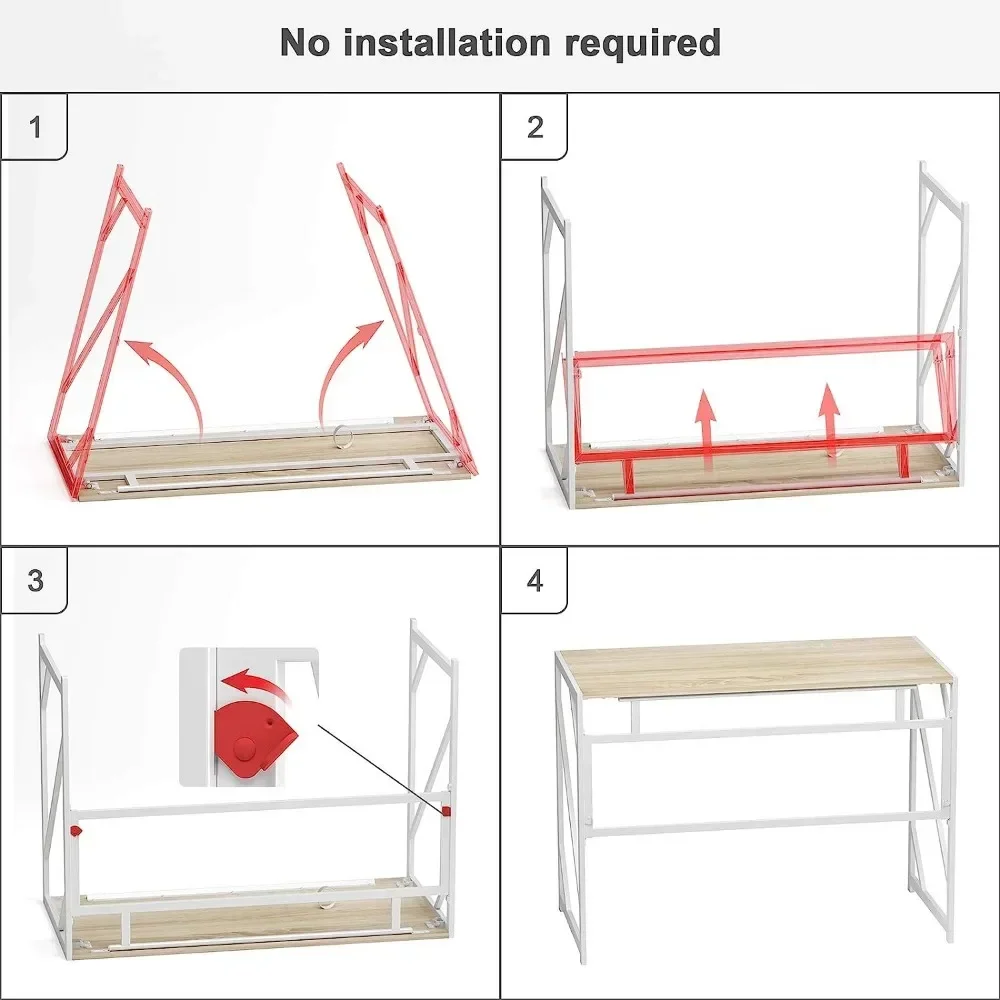 No installation required

1

2

3

4