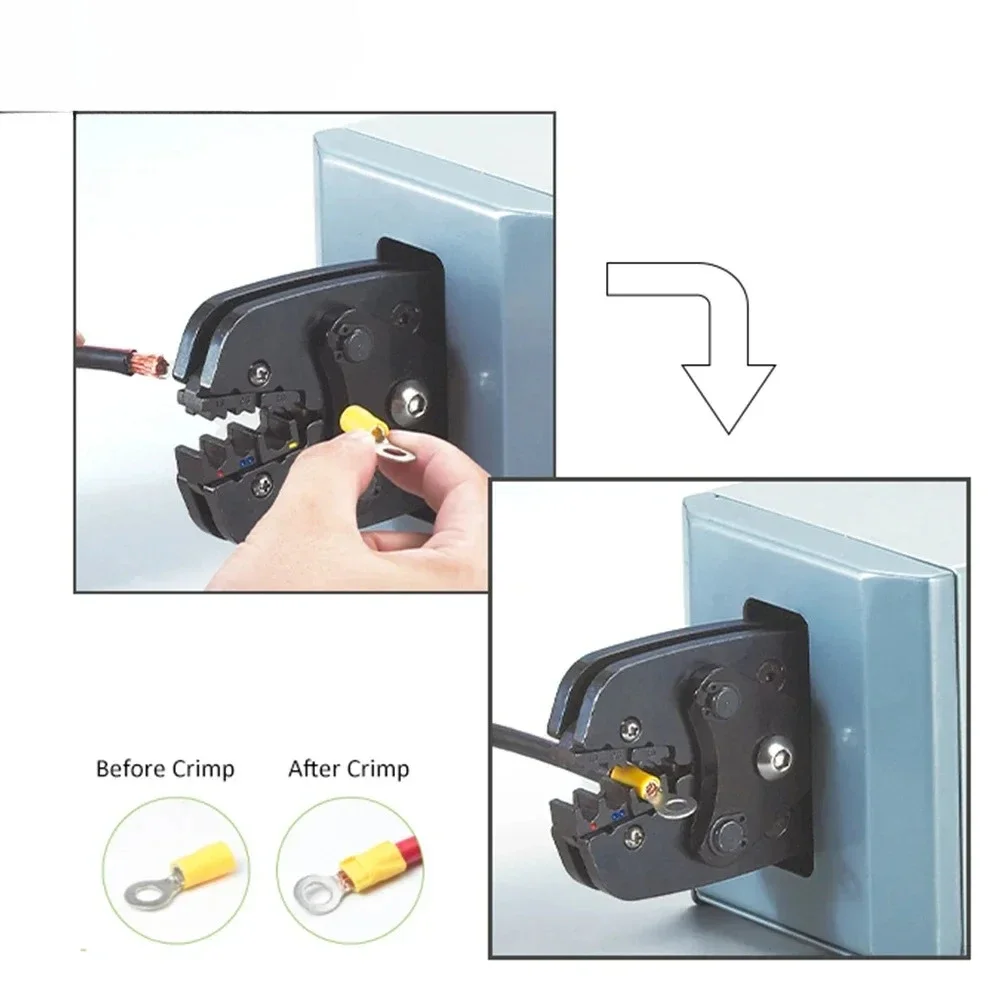 Before Crimp
After Crimp