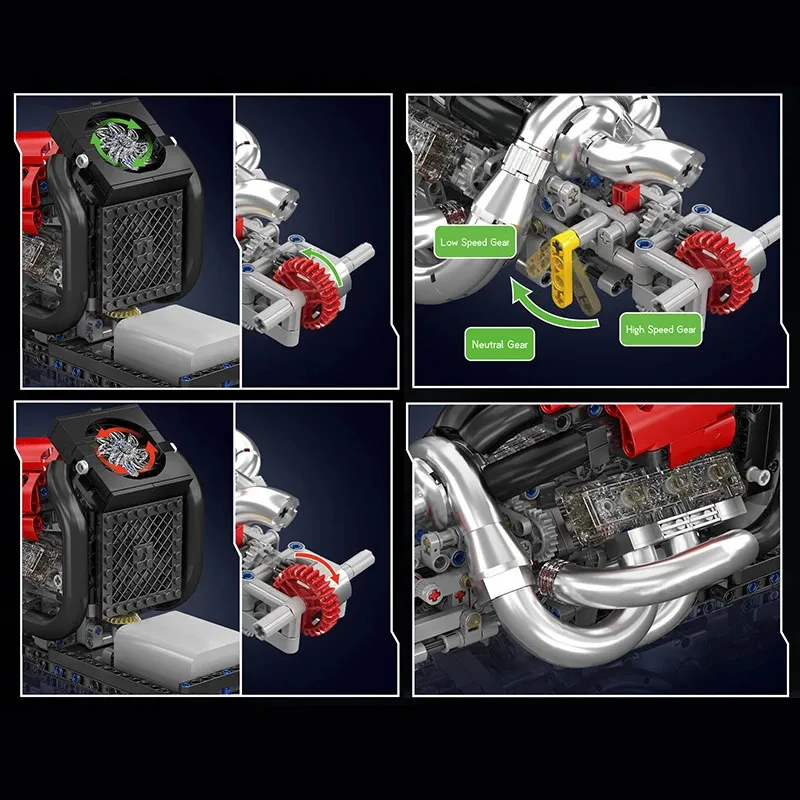 Low Speed Gear

Neutral Gear

High Speed Gear