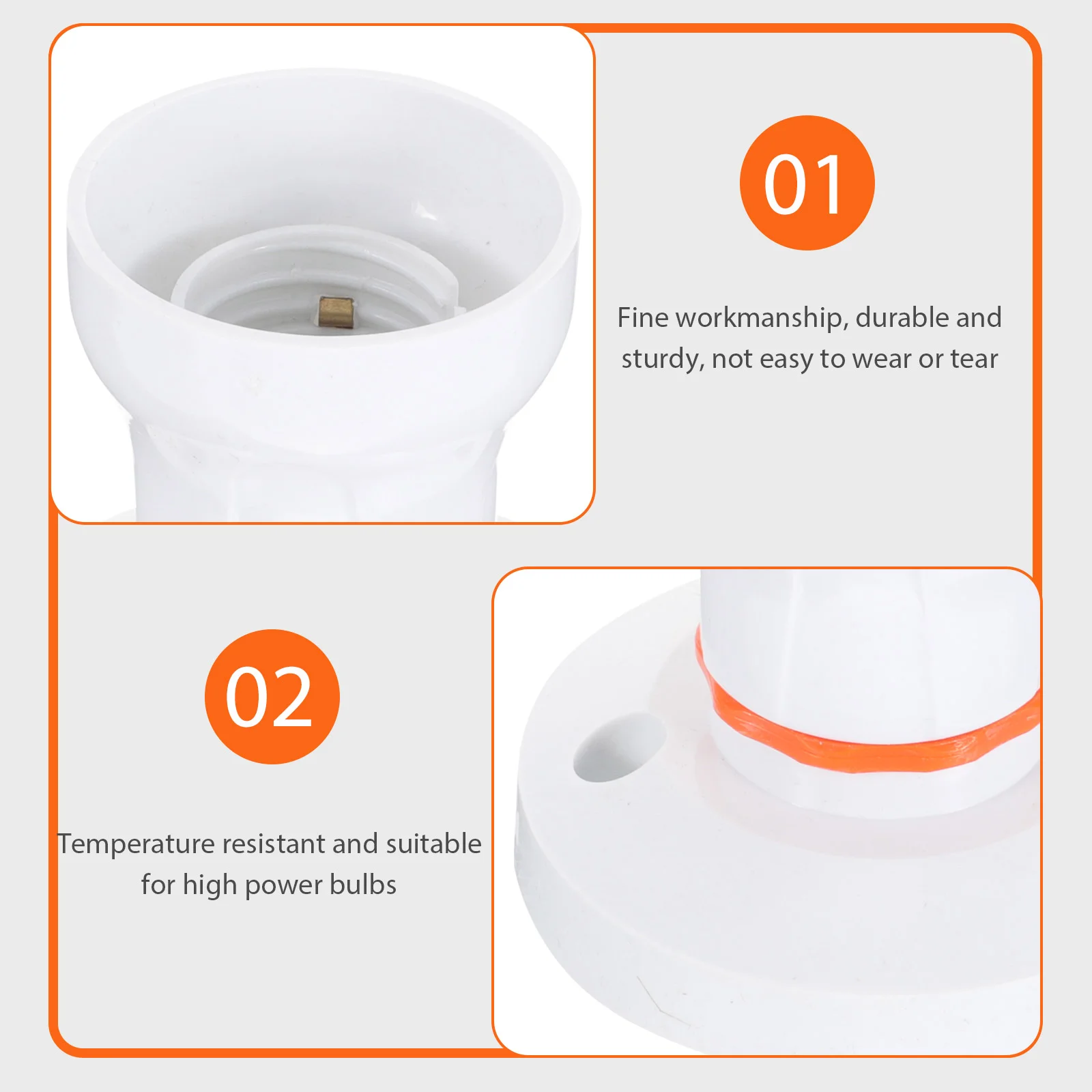 01

Fine workmanship, durable and sturdy, not easy to wear or tear

02

Temperature resistant and suitable for high power bulbs