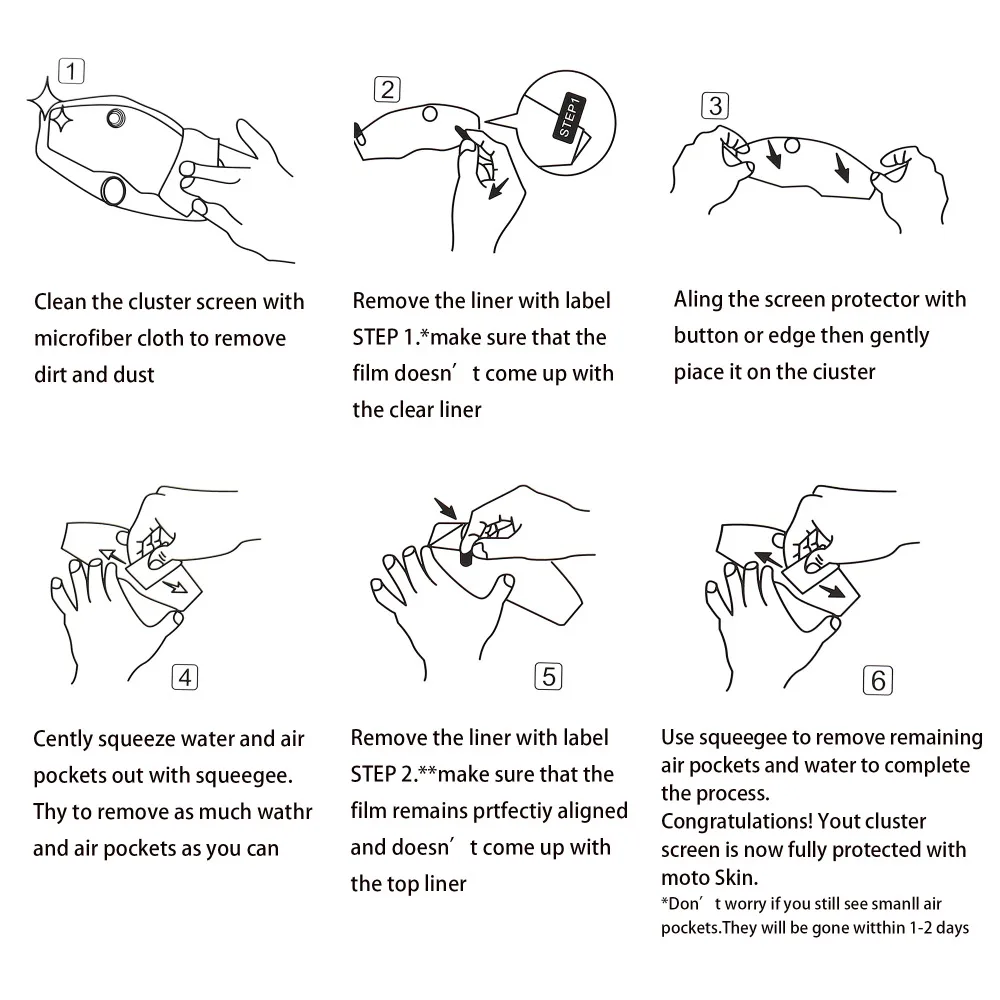 1

Clean the cluster screen with microfiber cloth to remove dirt and dust

2

STEP1

Remove the liner with label STEP 1.*make sure that the film doesn' t come up with the clear liner

3

Aling the screen protector with button or edge then gently piace it on the ciuster

4

Cently squeeze water and air pockets out with squeegee. Thy to remove as much wathr and air pockets as you can

5

Remove the liner with label STEP 2.**make sure that the film remains prtfectiy aligned and doesn' t come up with the top liner

6

Use squeegee to remove remaining air pockets and water to complete the process.
Congratulations! Yout cluster screen is now fully protected with moto Skin.
*Don' t worry if you still see smanll air pockets.They will be gone witthin 1-2 days