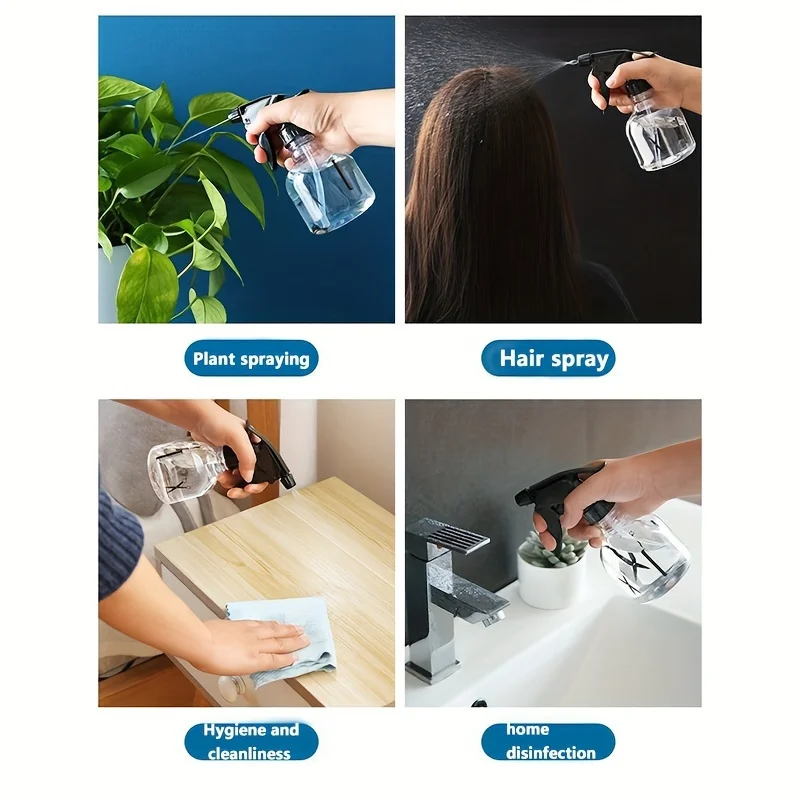 Plant spraying

Hair spray

Hygiene and cleanliness

home disinfection