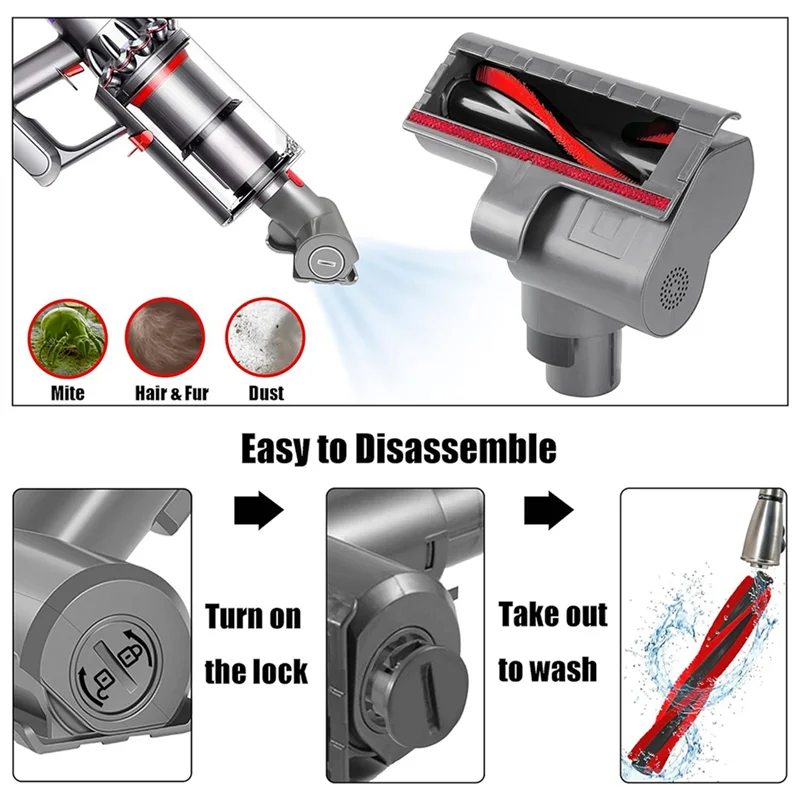 Mite
Hair & Fur
Dust

Easy to Disassemble

Turn on the lock

Take out to wash