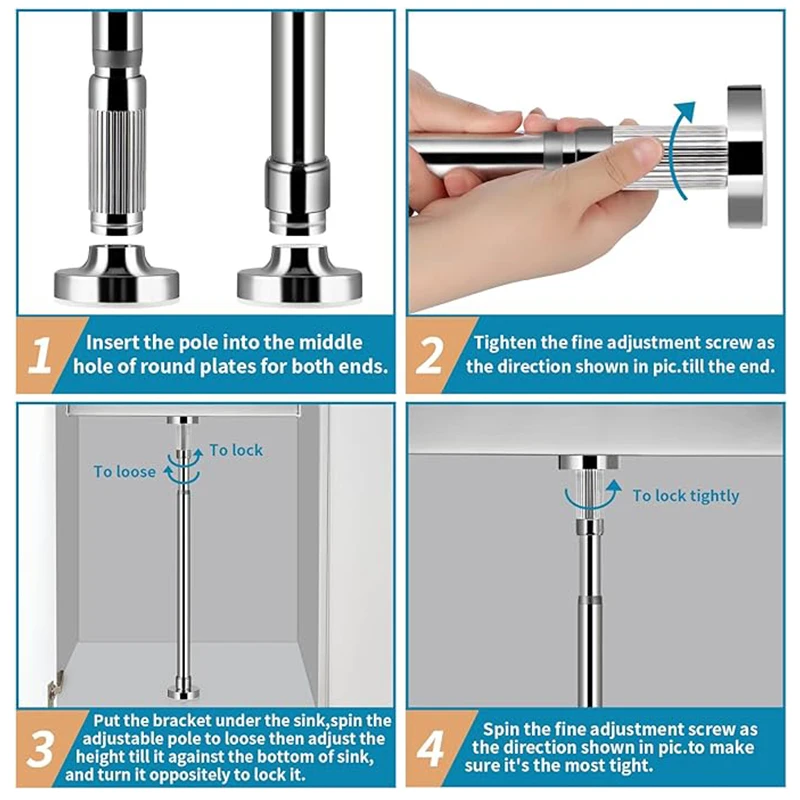 1 Insert the pole into the middle hole of round plates for both ends.

2 Tighten the fine adjustment screw as the direction shown in pic.till the end.

To lock
To loose

3 Put the bracket under the sink,spin the adjustable pole to loose then adjust the height till it against the bottom of sink, and turn it oppositely to lock it.

To lock tightly

4 Spin the fine adjustment screw as the direction shown in pic.to make sure it's the most tight.